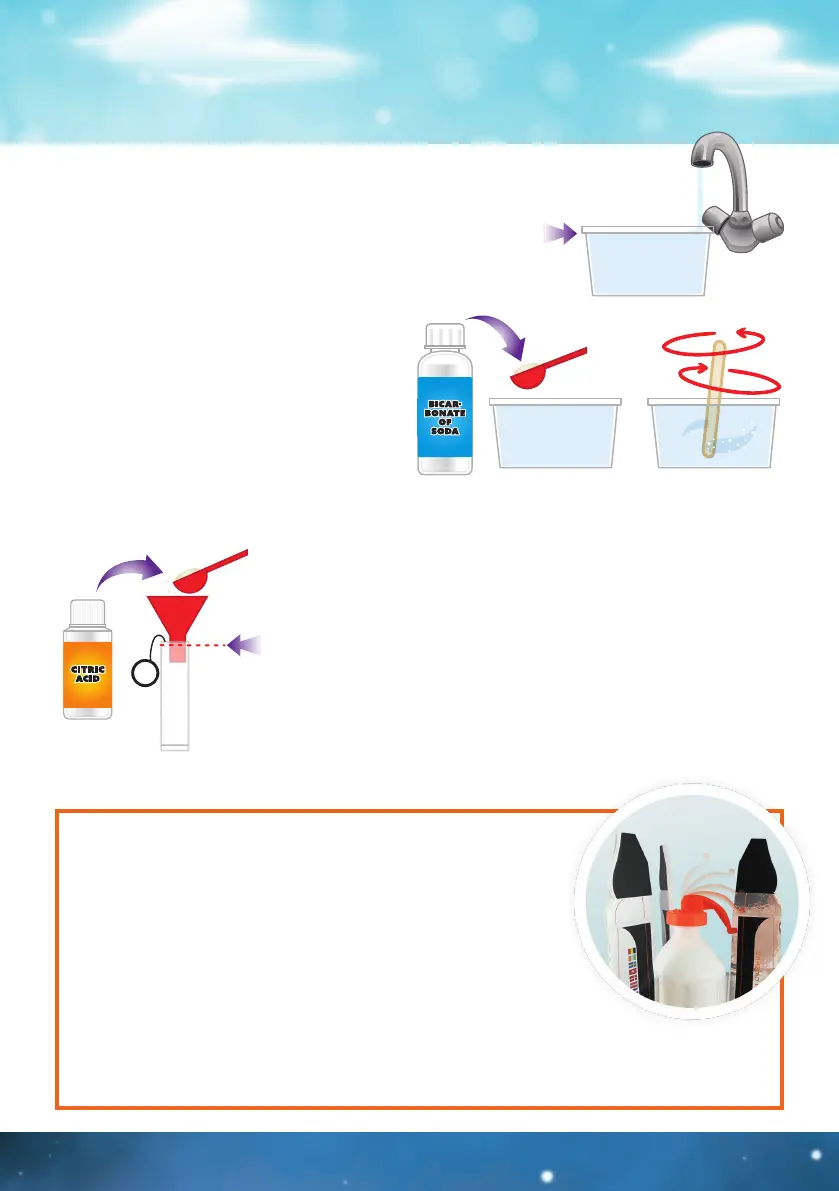 BICAR-BONATE OF SODA

CITRIC ACID