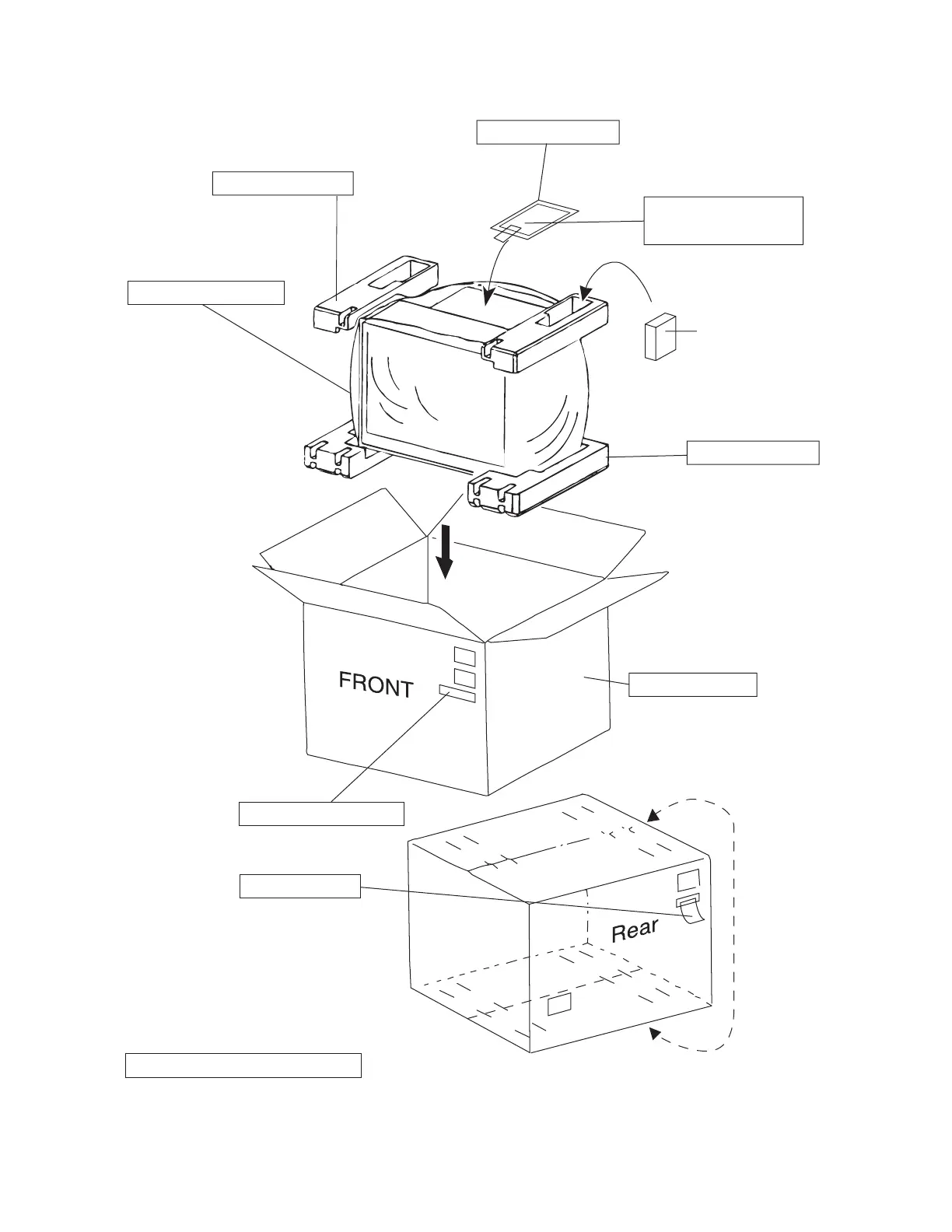 FRONT

Rear