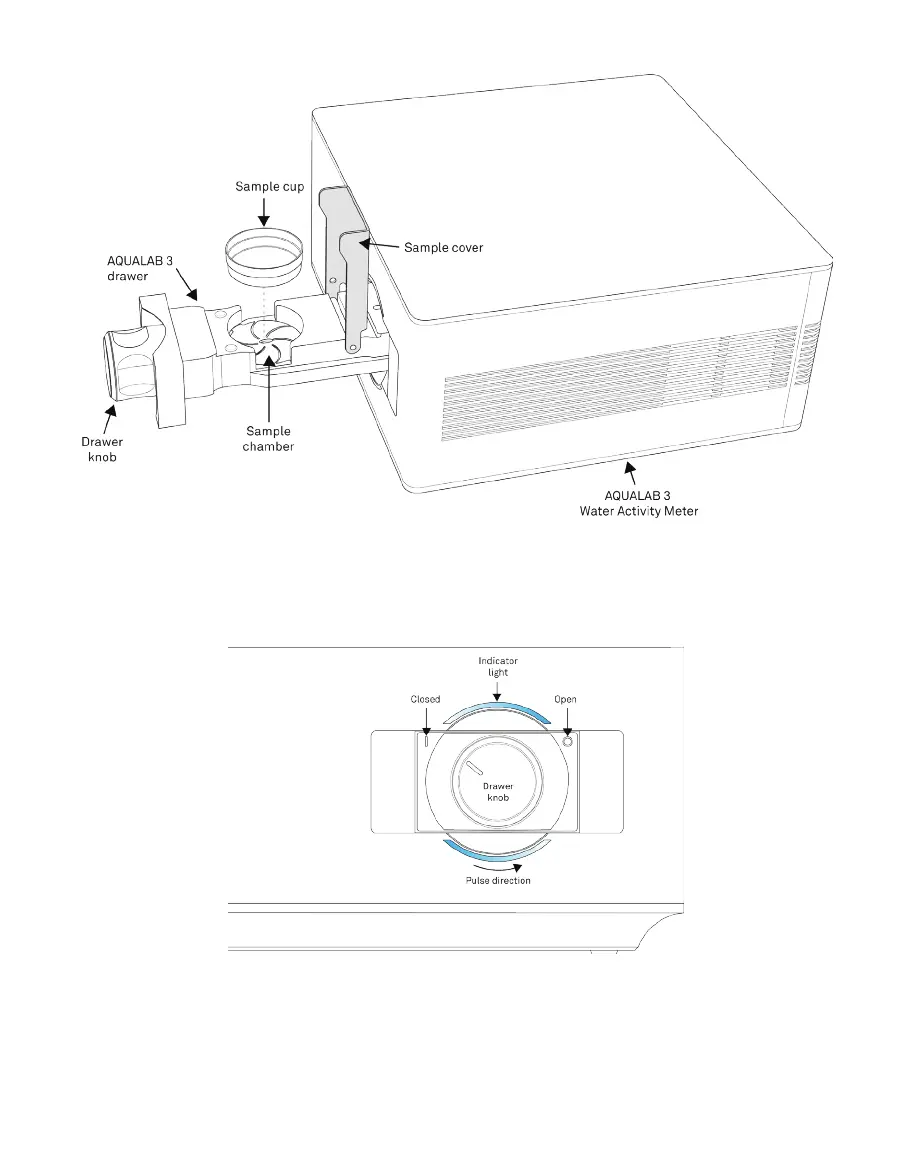 Sample cup

Sample cover

AQUALAB 3 drawer

Drawer knob

Sample chamber

AQUALAB 3 Water Activity Meter

Indicator light

Closed

Open

Drawer knob

Pulse direction