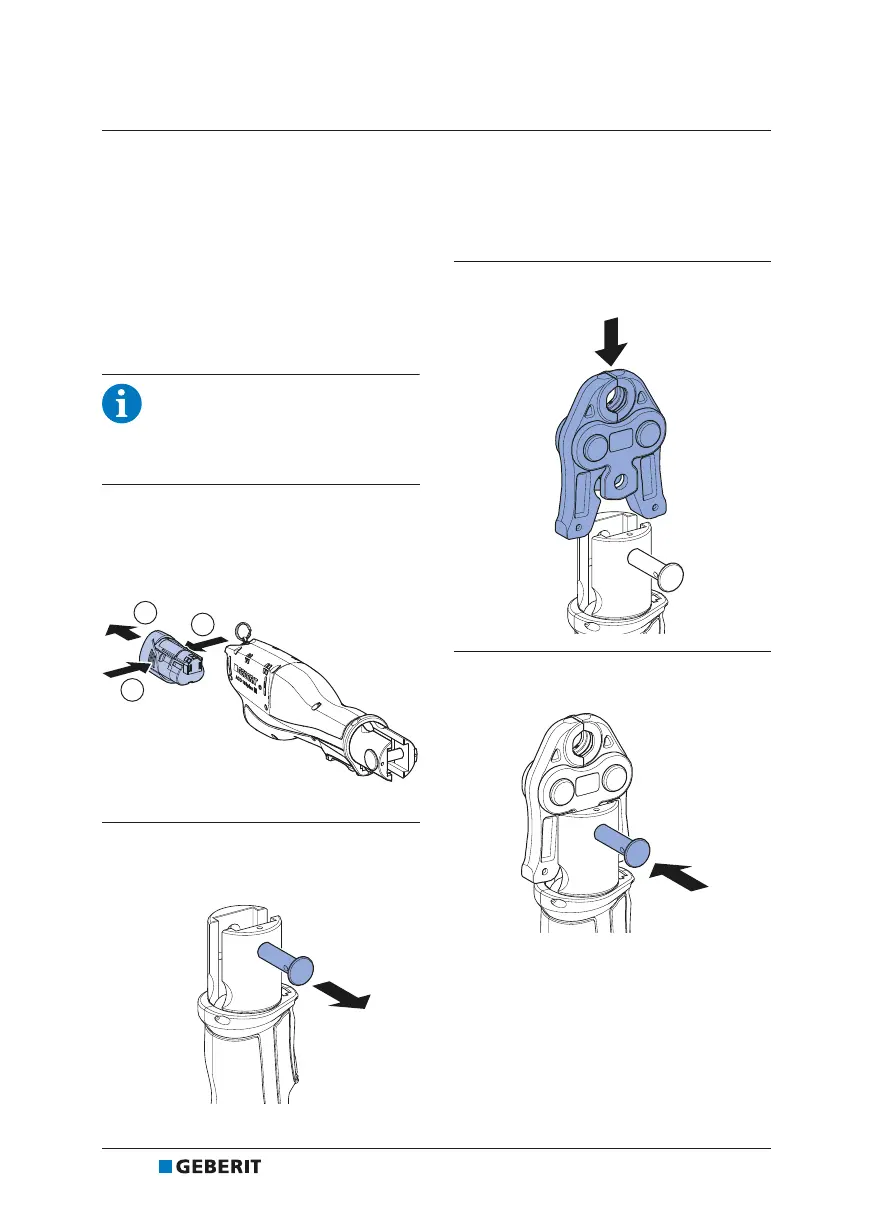 GEBERIT