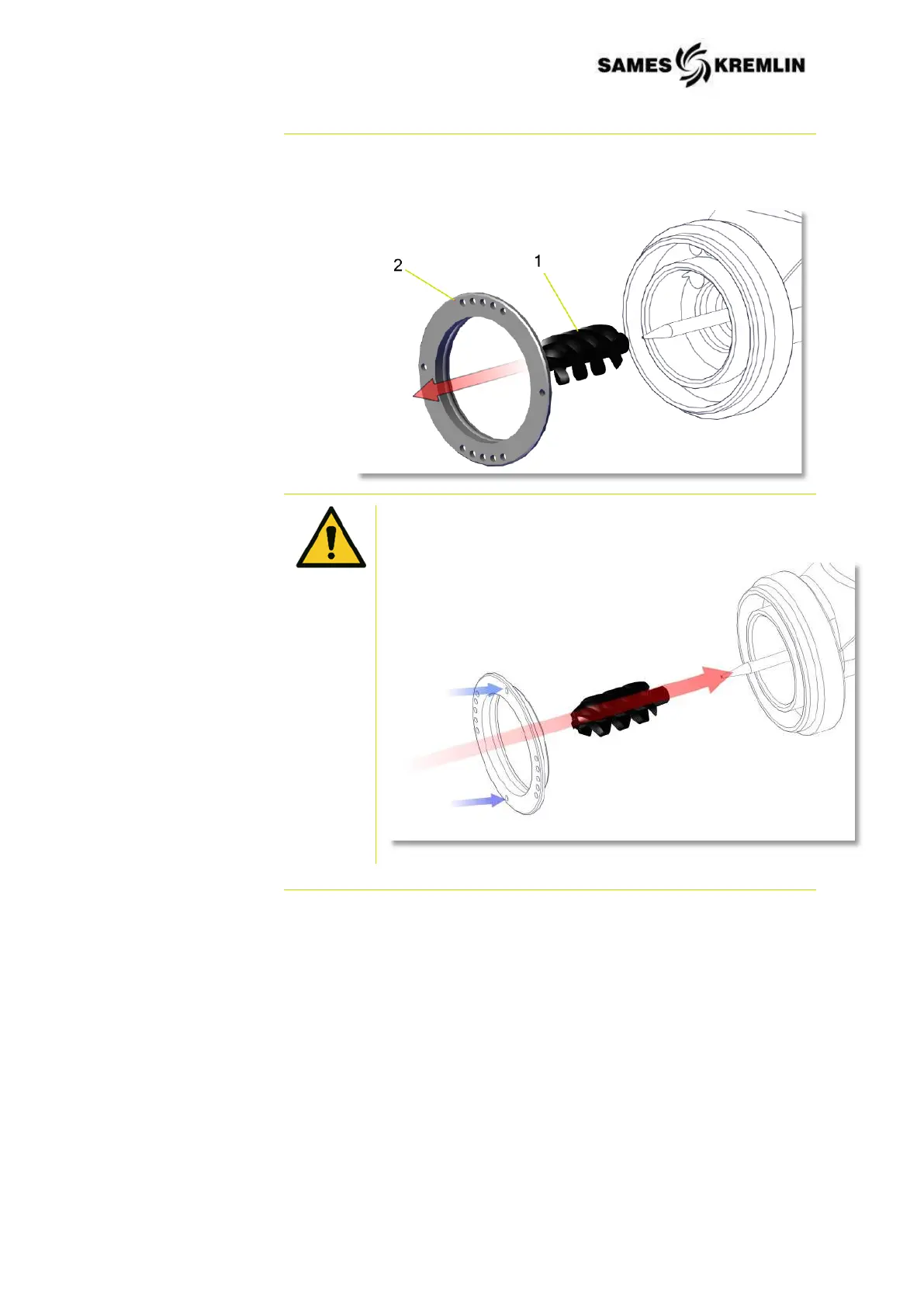 SAMES KREMLIN

2

1