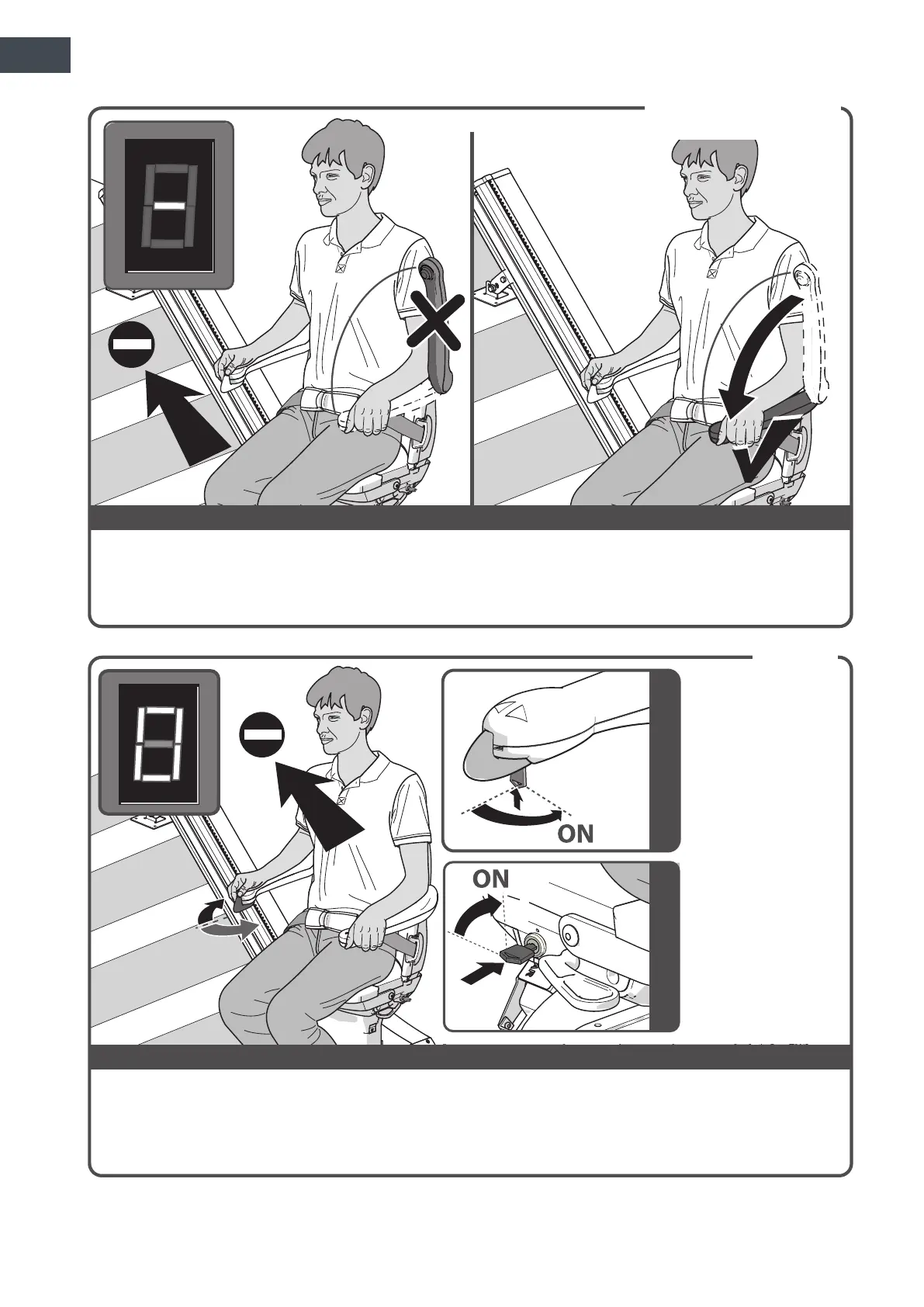 ON

ON