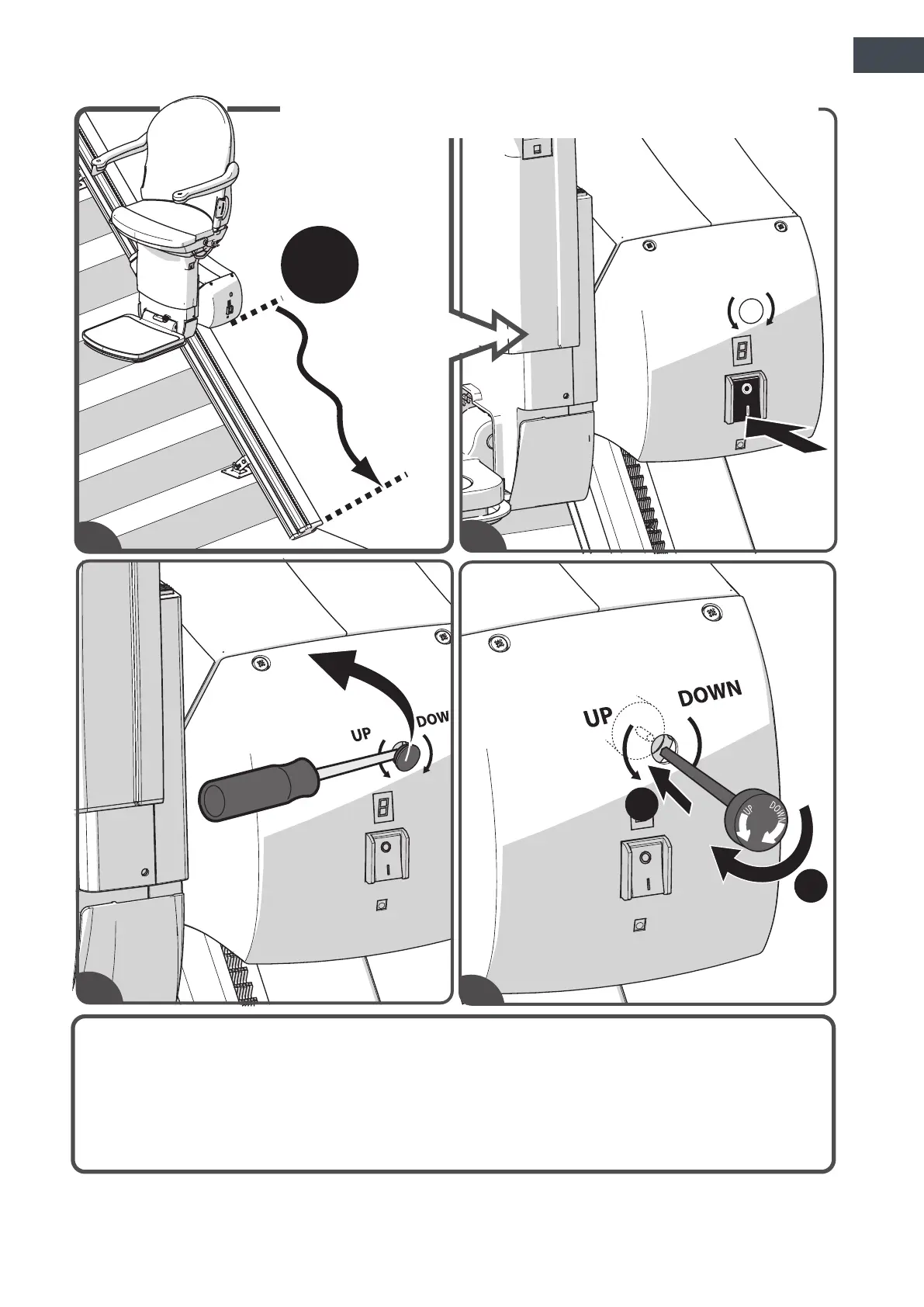 UP
DOW
UP
DOWN
UP
DOWN