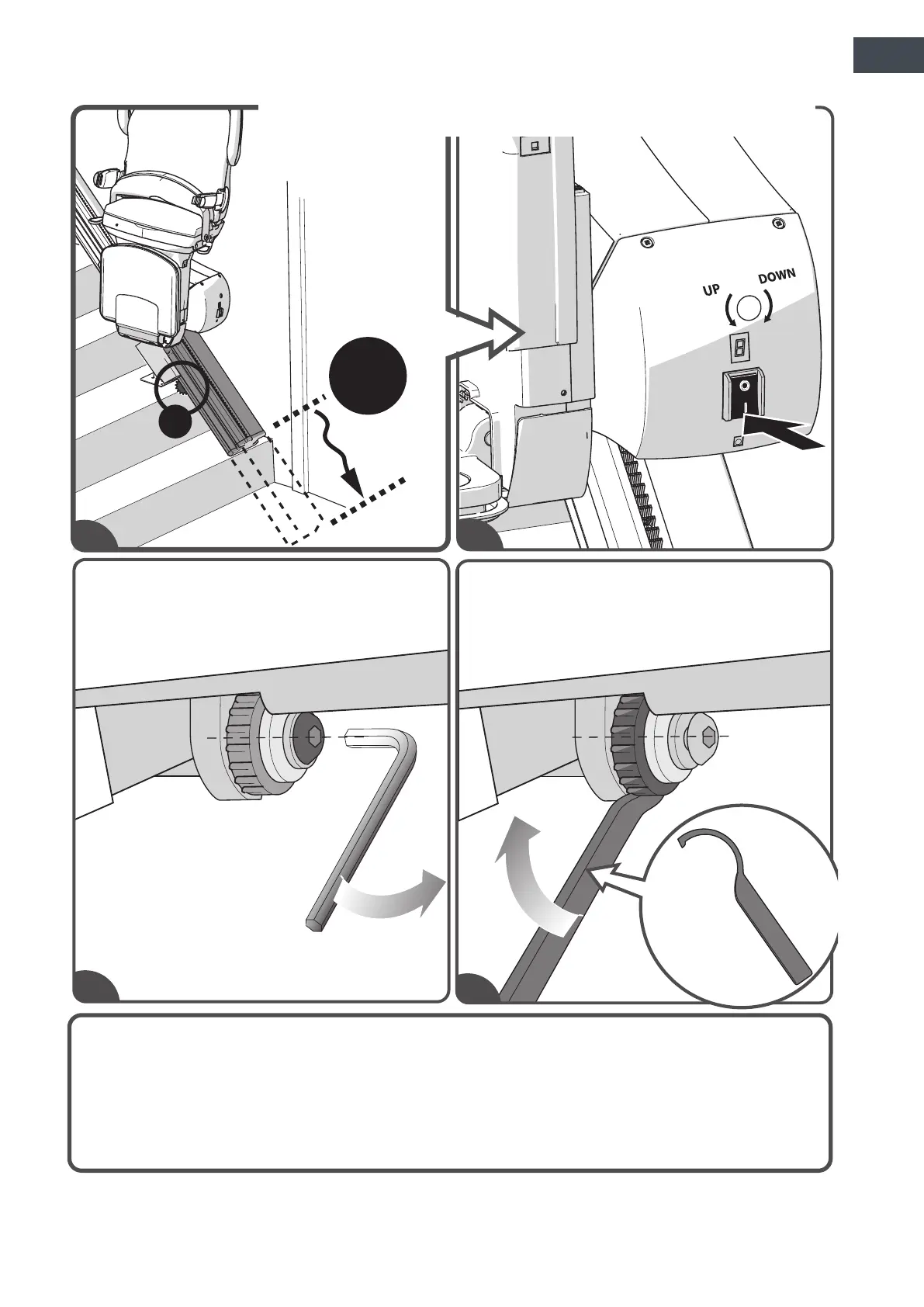 UP
DOWN