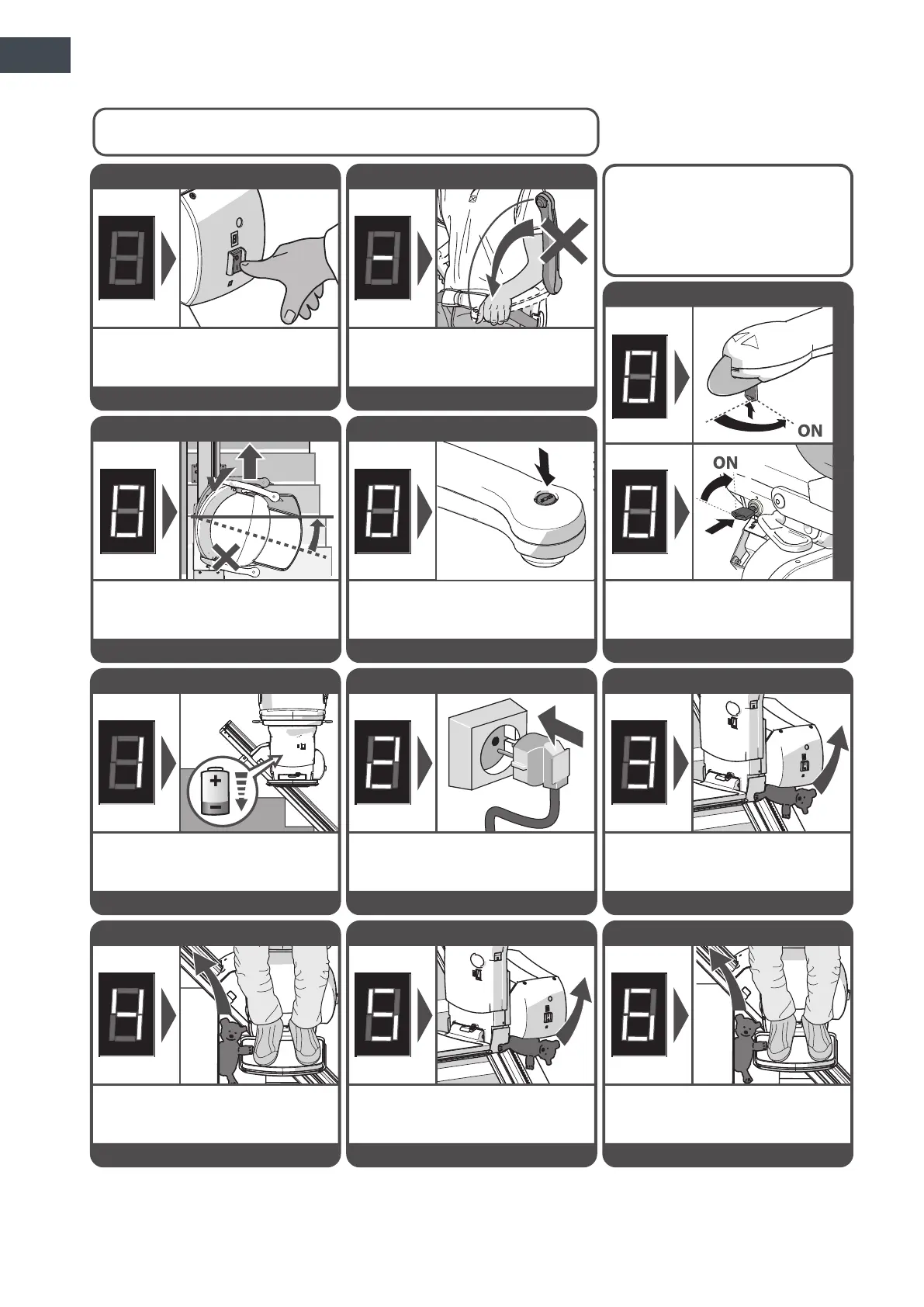 ON

ON