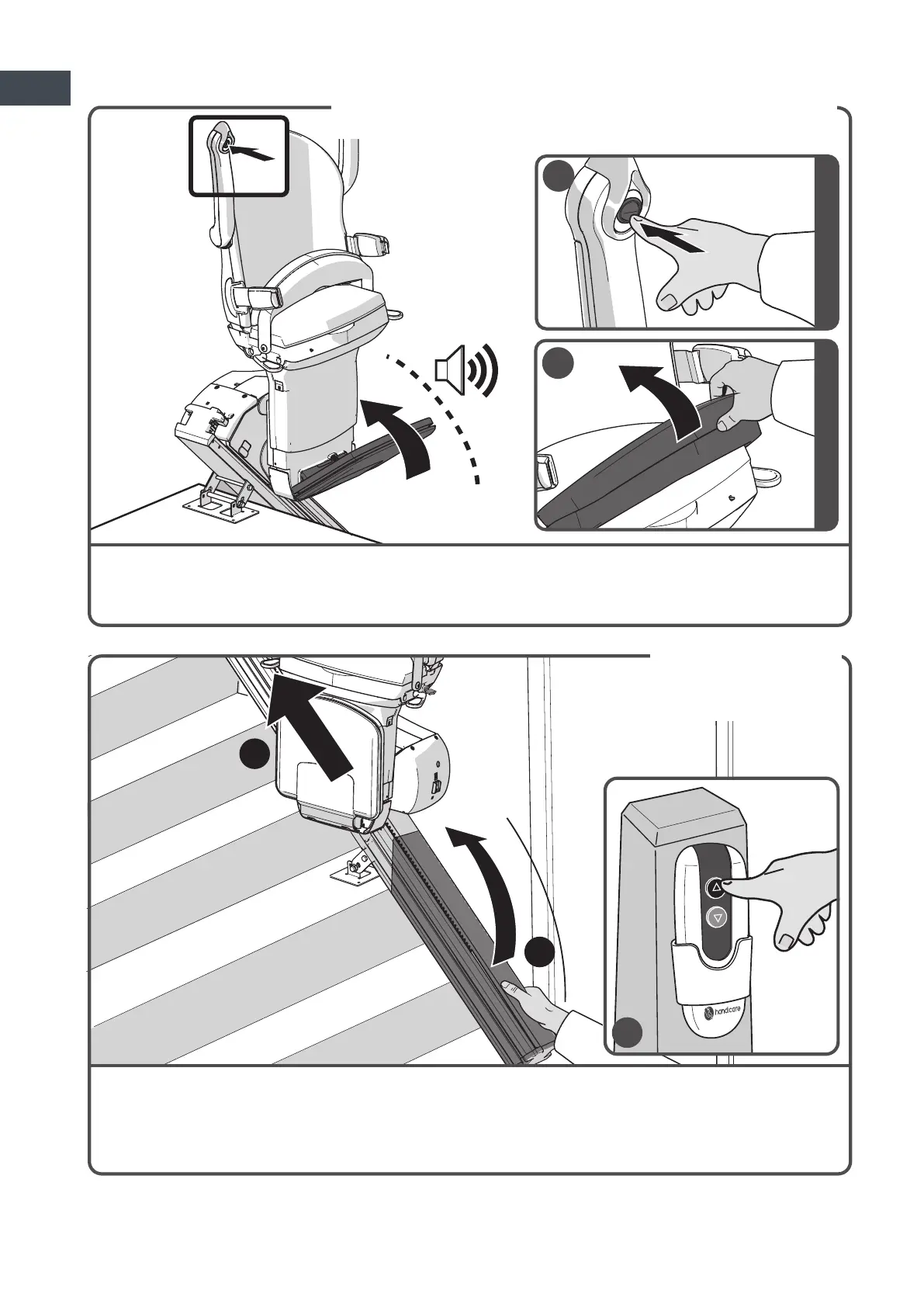 handicare