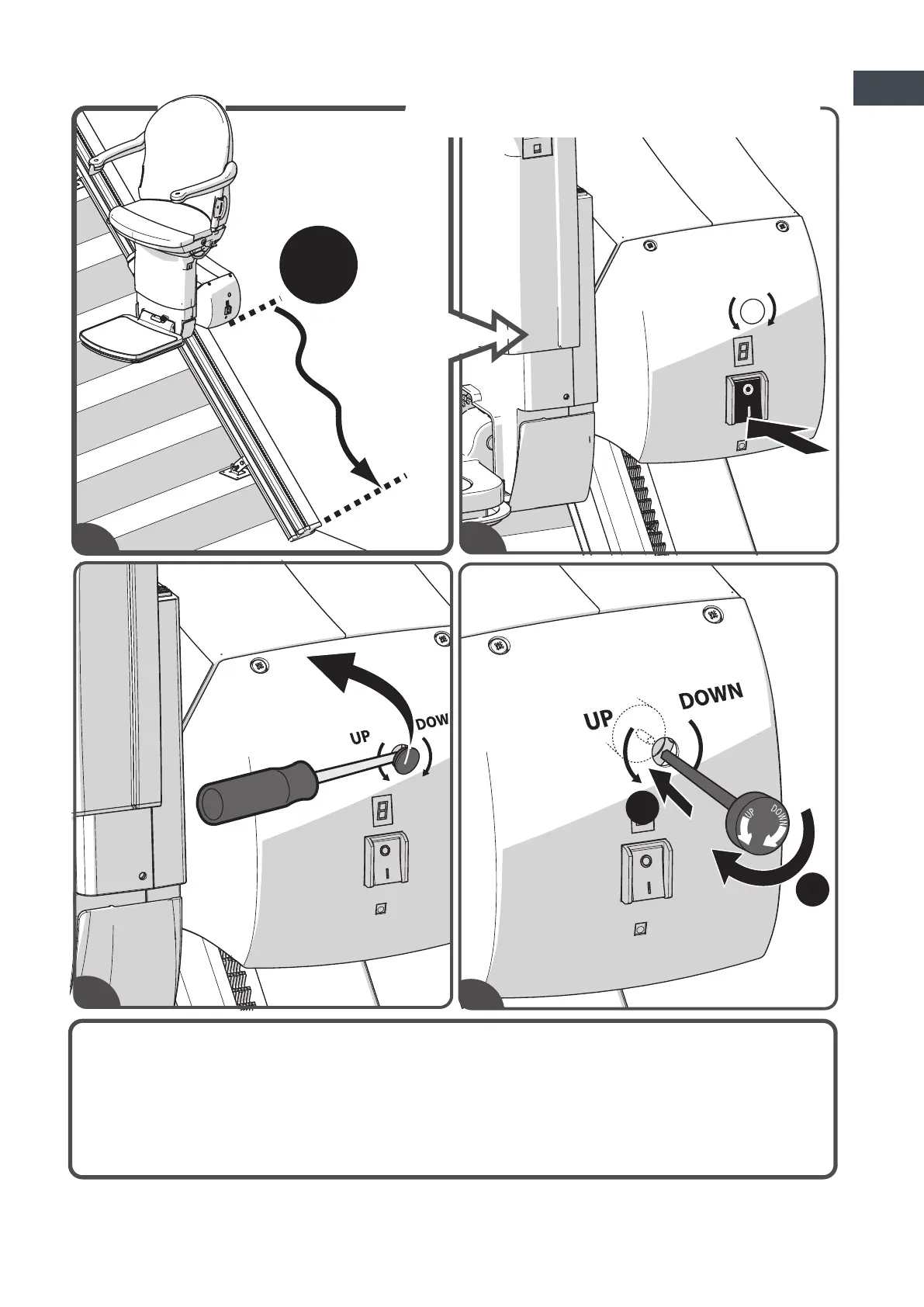 UP

DOW

UP

DOWN

UP

DOWN