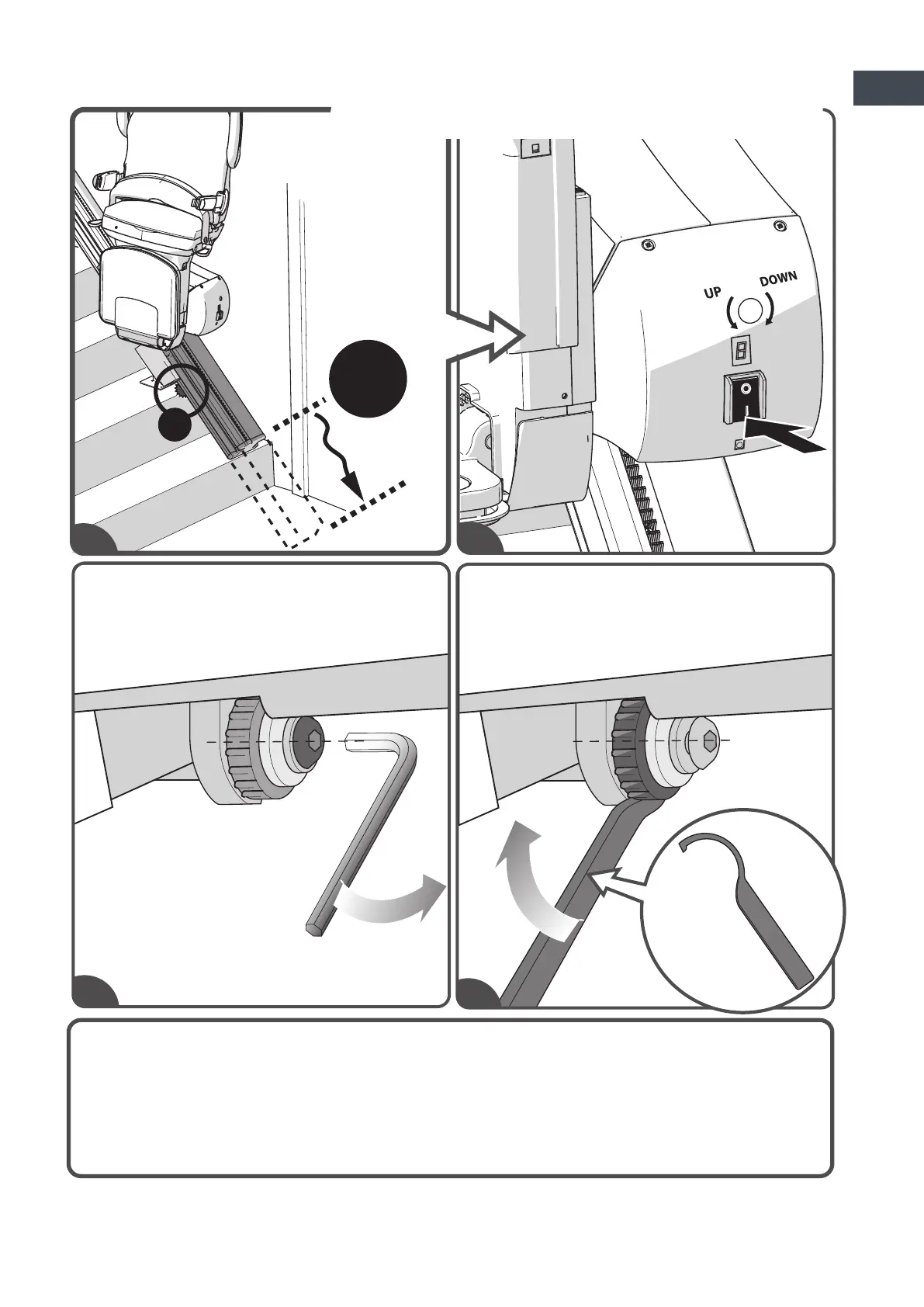 UP
DOWN