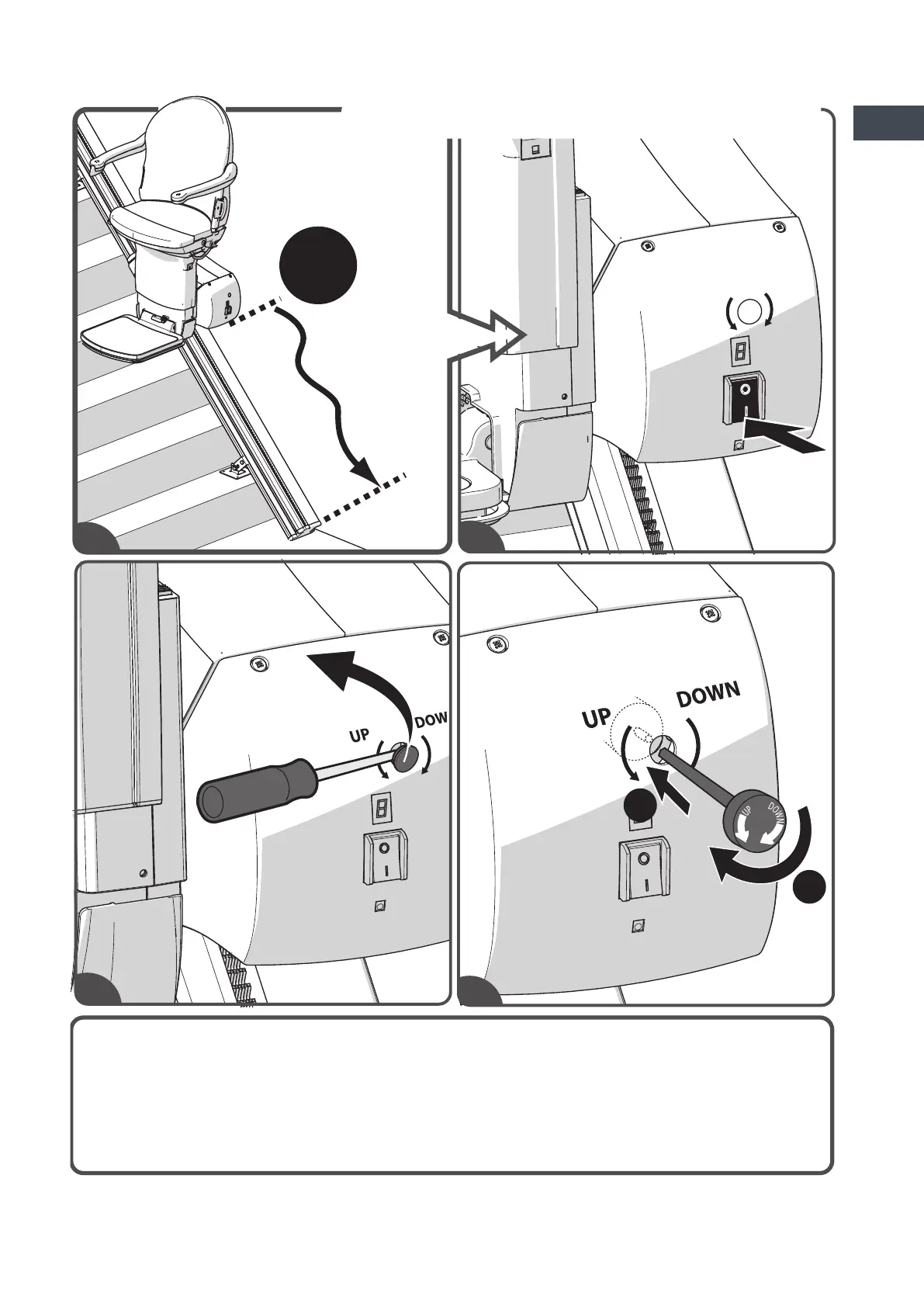 UP
DOW

UP
DOWN
UP
DOWN