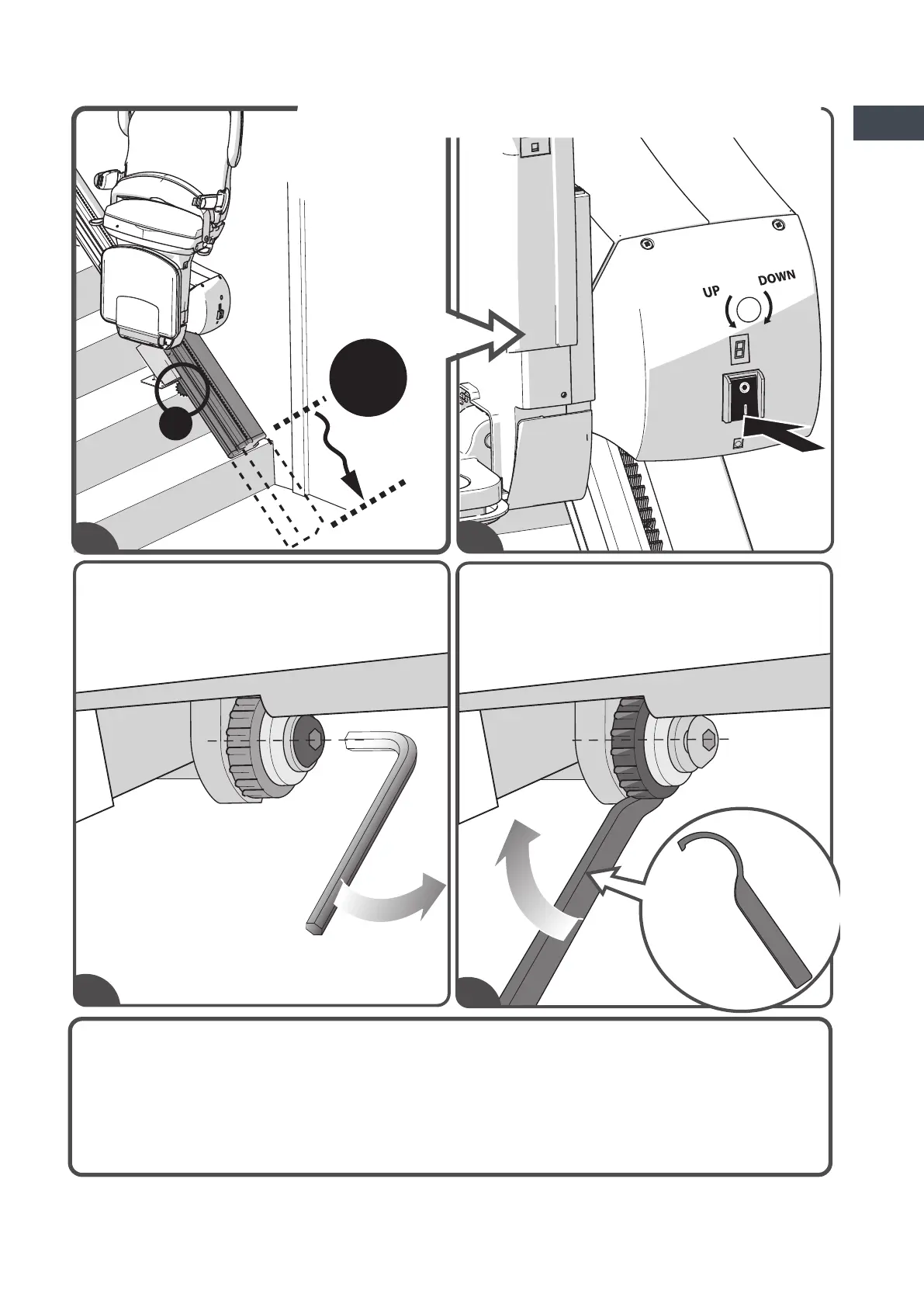 UP
DOWN