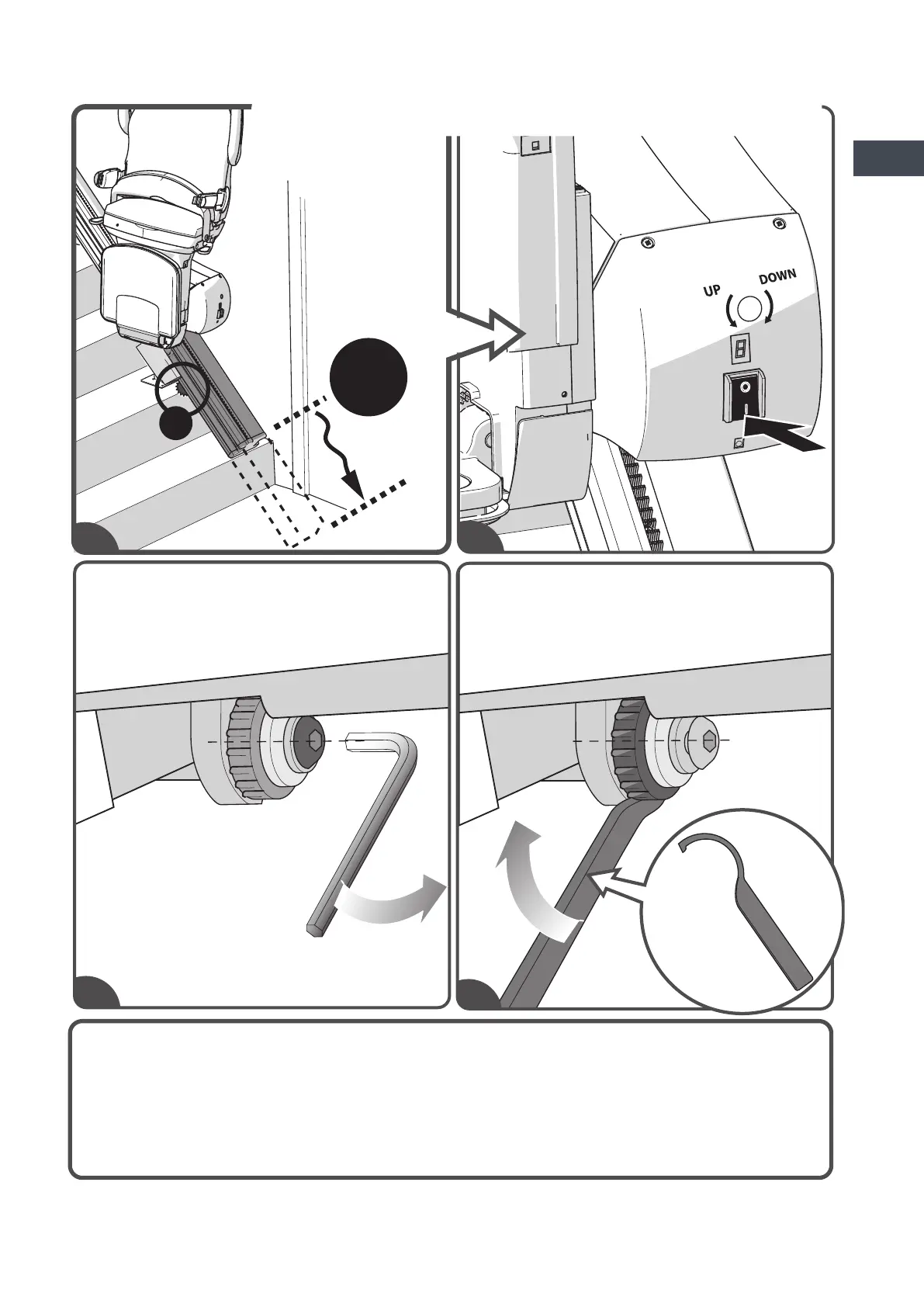 UP
DOWN