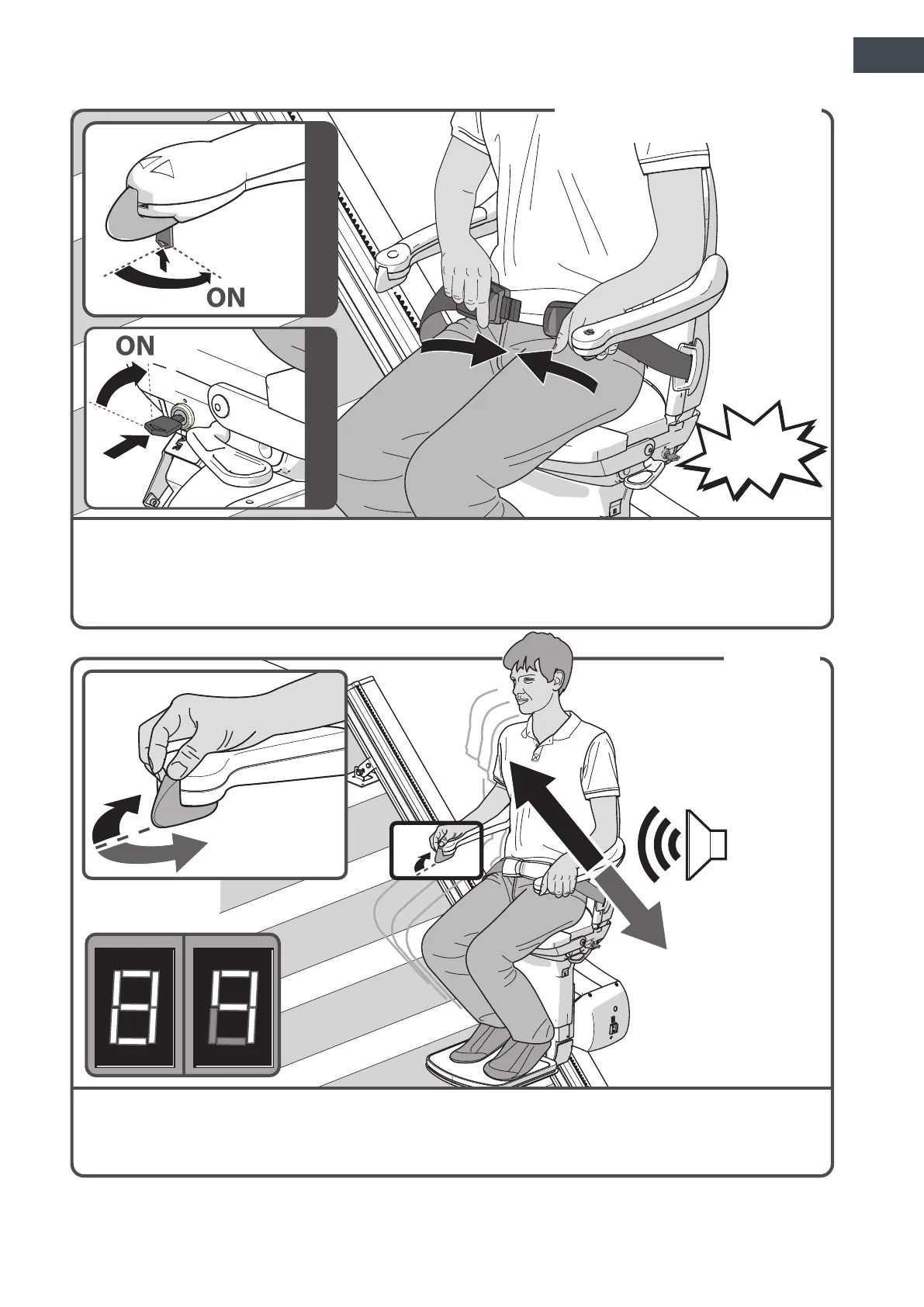 ON

ON