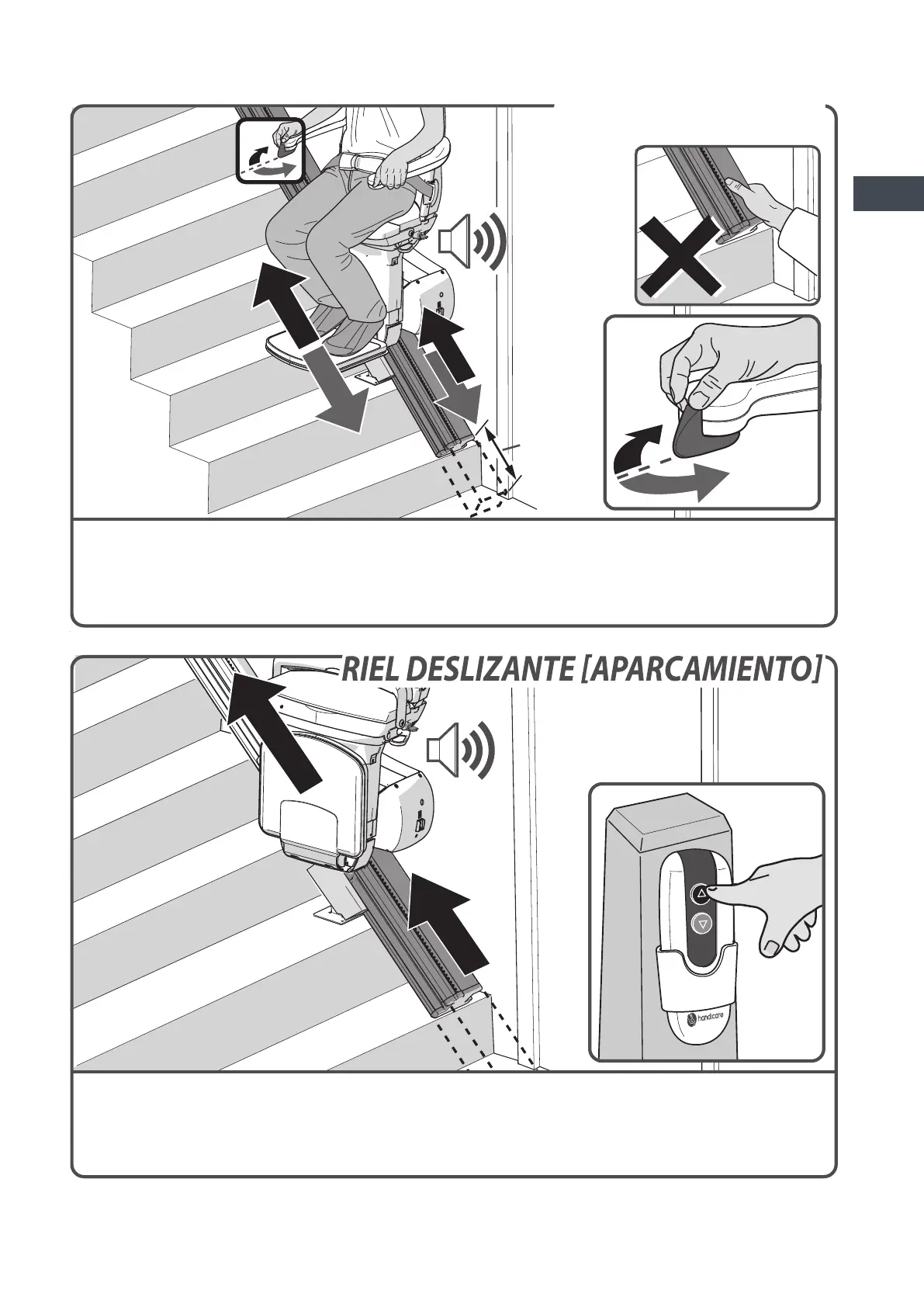 RIEL DESLIZANTE [APARCAMIENTO]

handicare