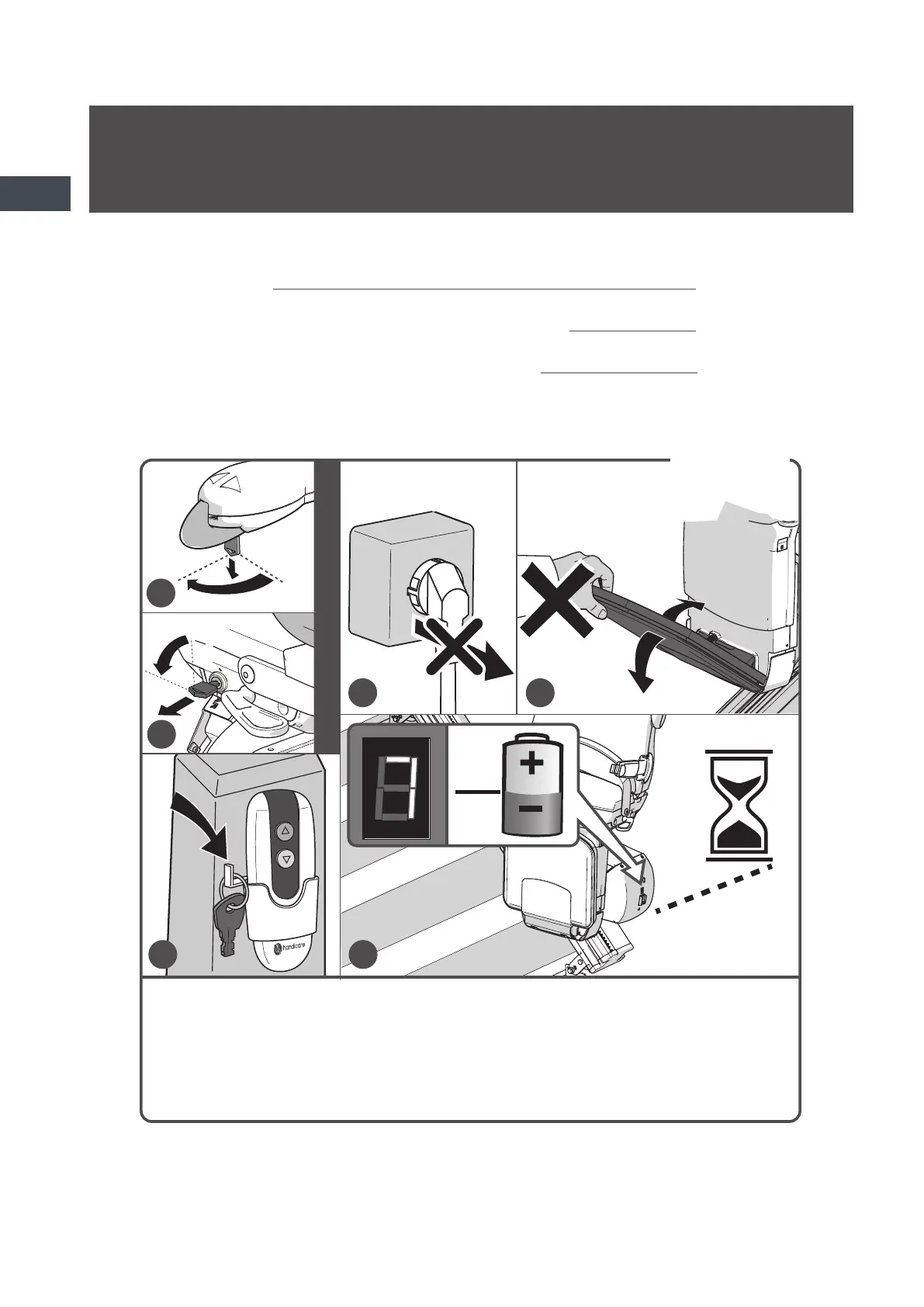 handicare