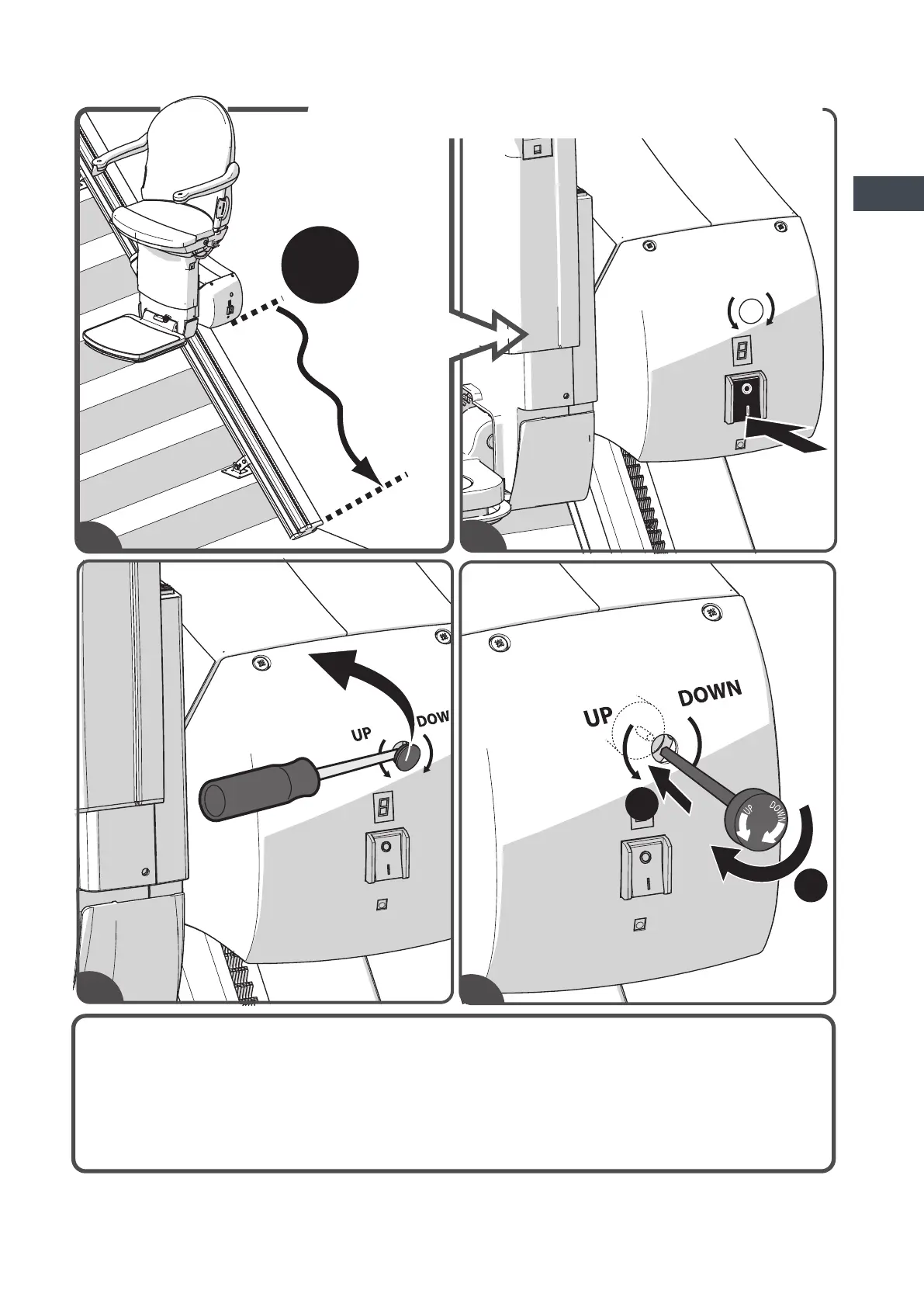 UP
DOW

UP
DOWN
UP
DOWN