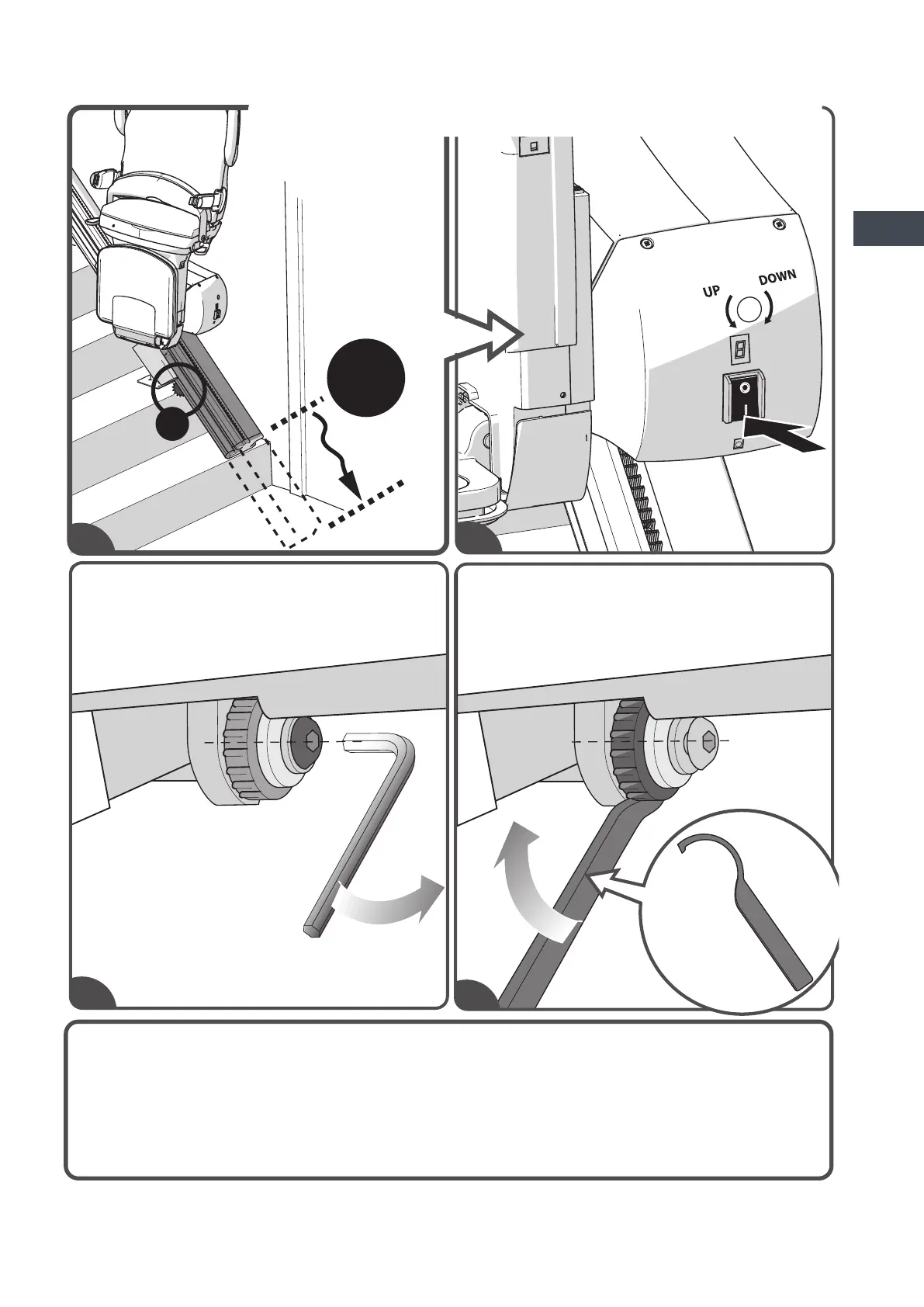 UP

DOWN