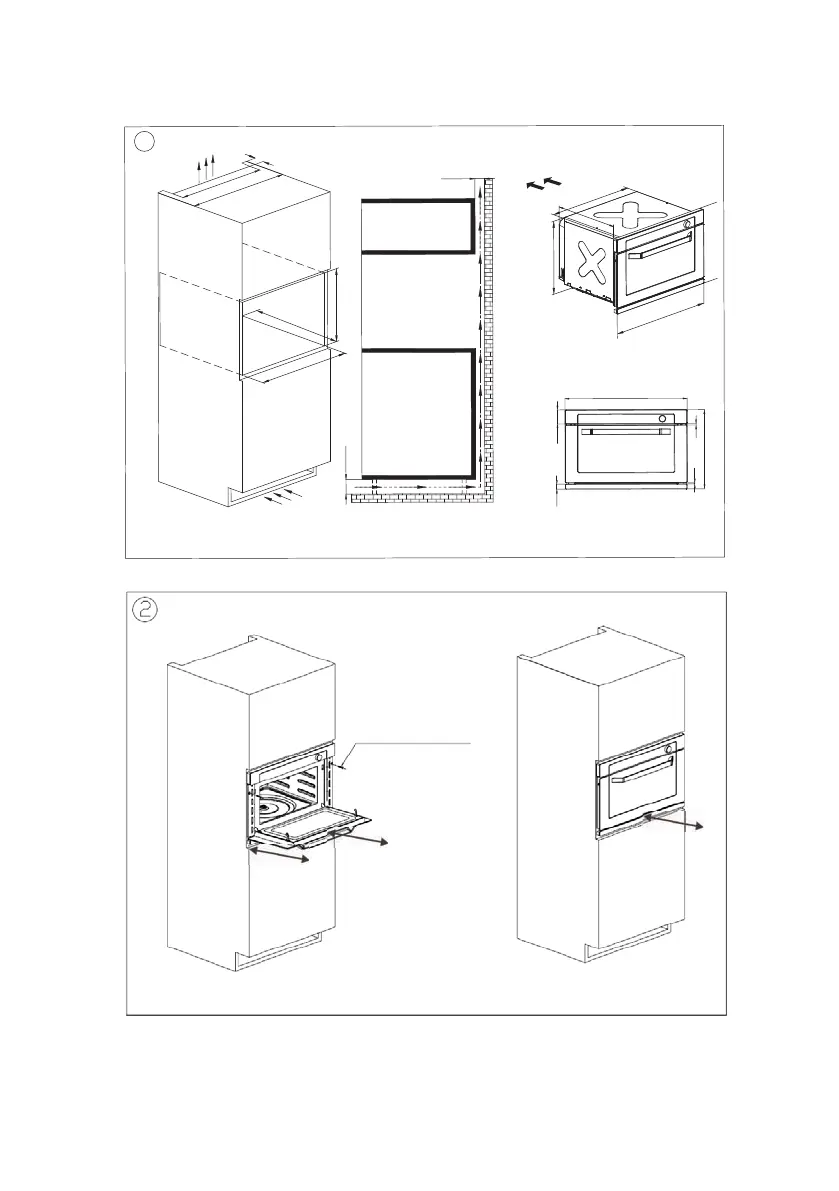 2