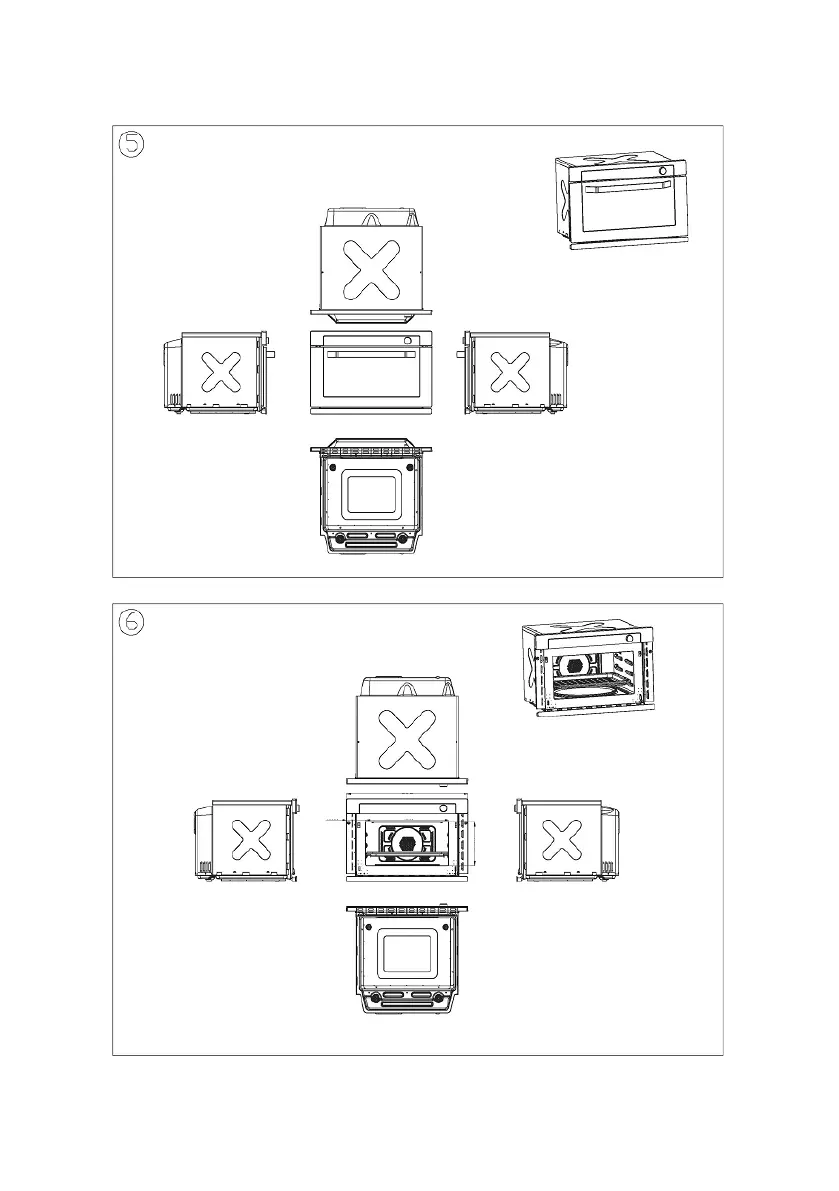 5

6