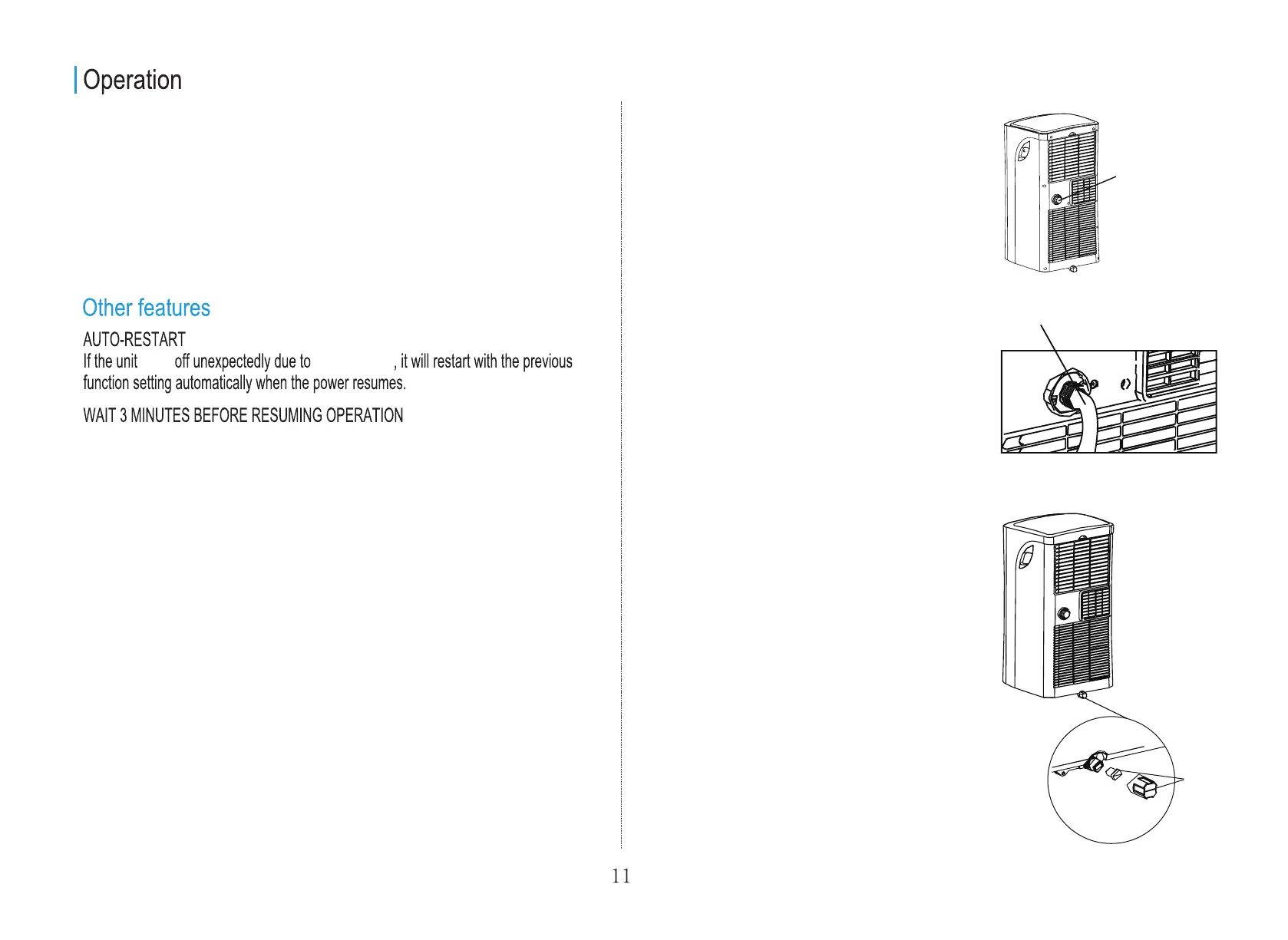 Operation

Other features

AUTO-RESTART
If the unit off unexpectedly due to , it will restart with the previous function setting automatically when the power resumes.

WAIT 3 MINUTES BEFORE RESUMING OPERATION

11