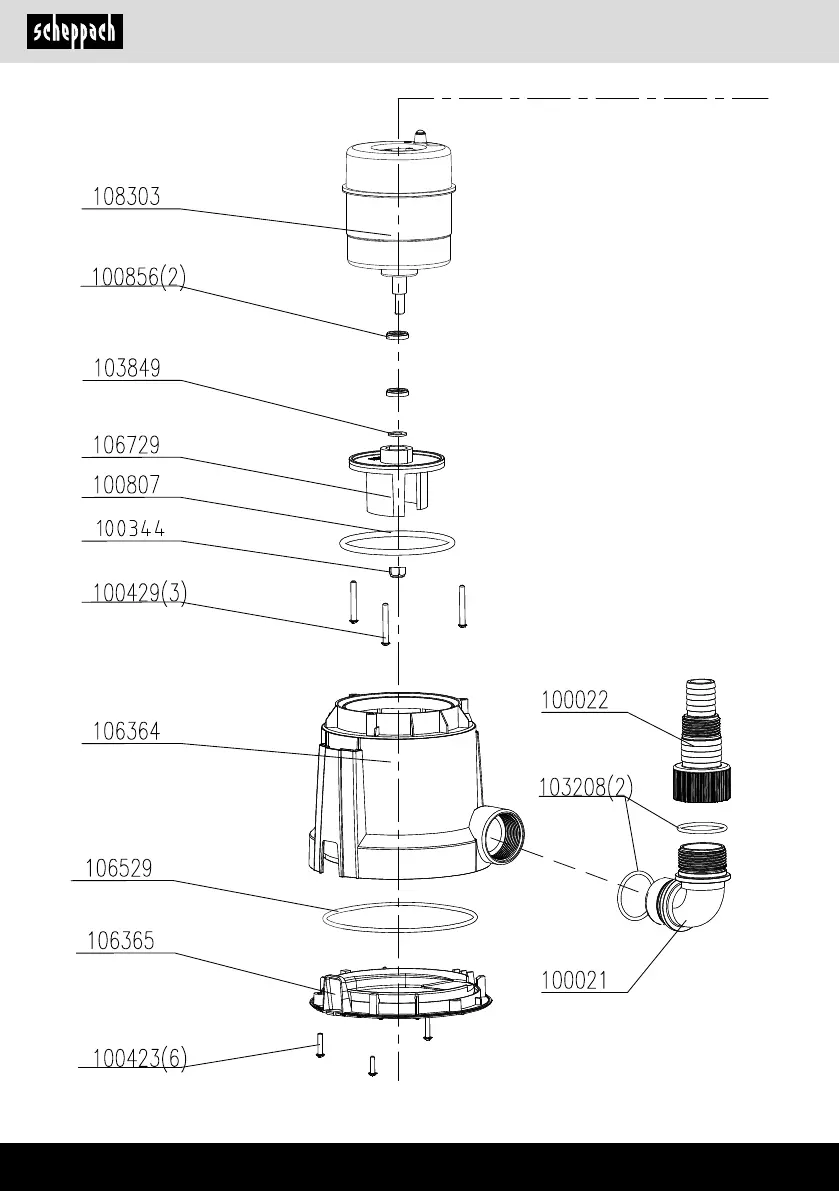 scheppach

108303

100856(2)

103849

106729

100807

100344

100429(3)

106364

106529

106365

100423(6)

100022

103208(2)

100021