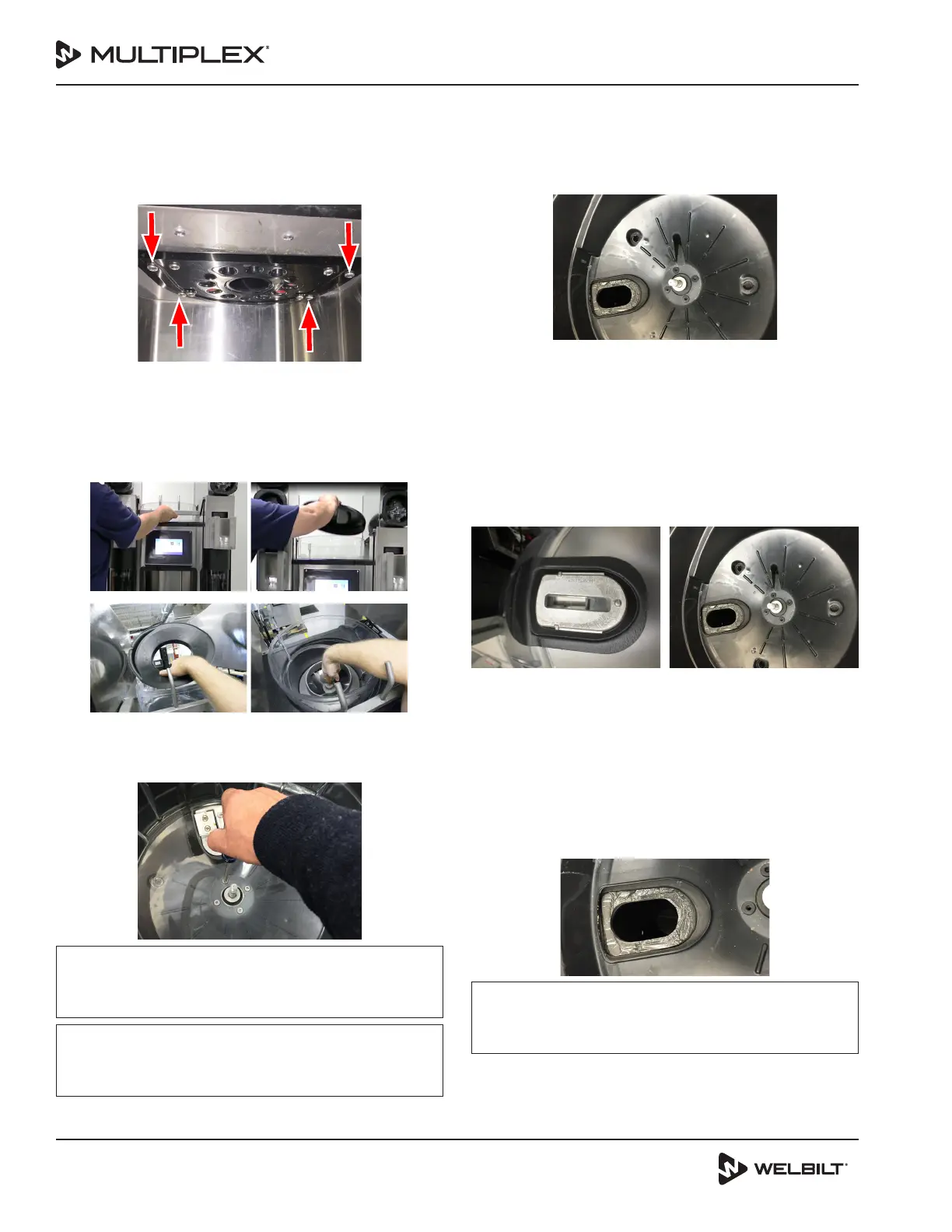 MULTIPLEX

WELBILT