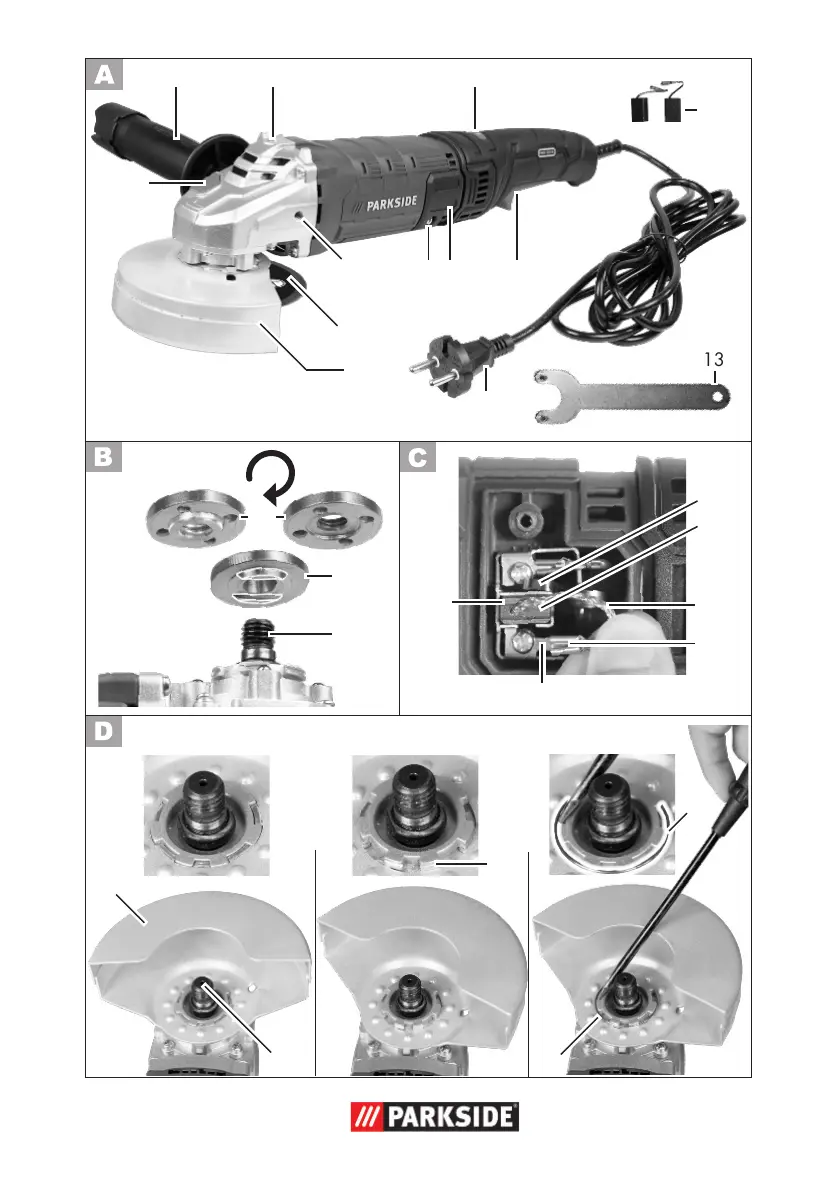 A

PARKSIDE

13

B

C

D

PARKSIDE