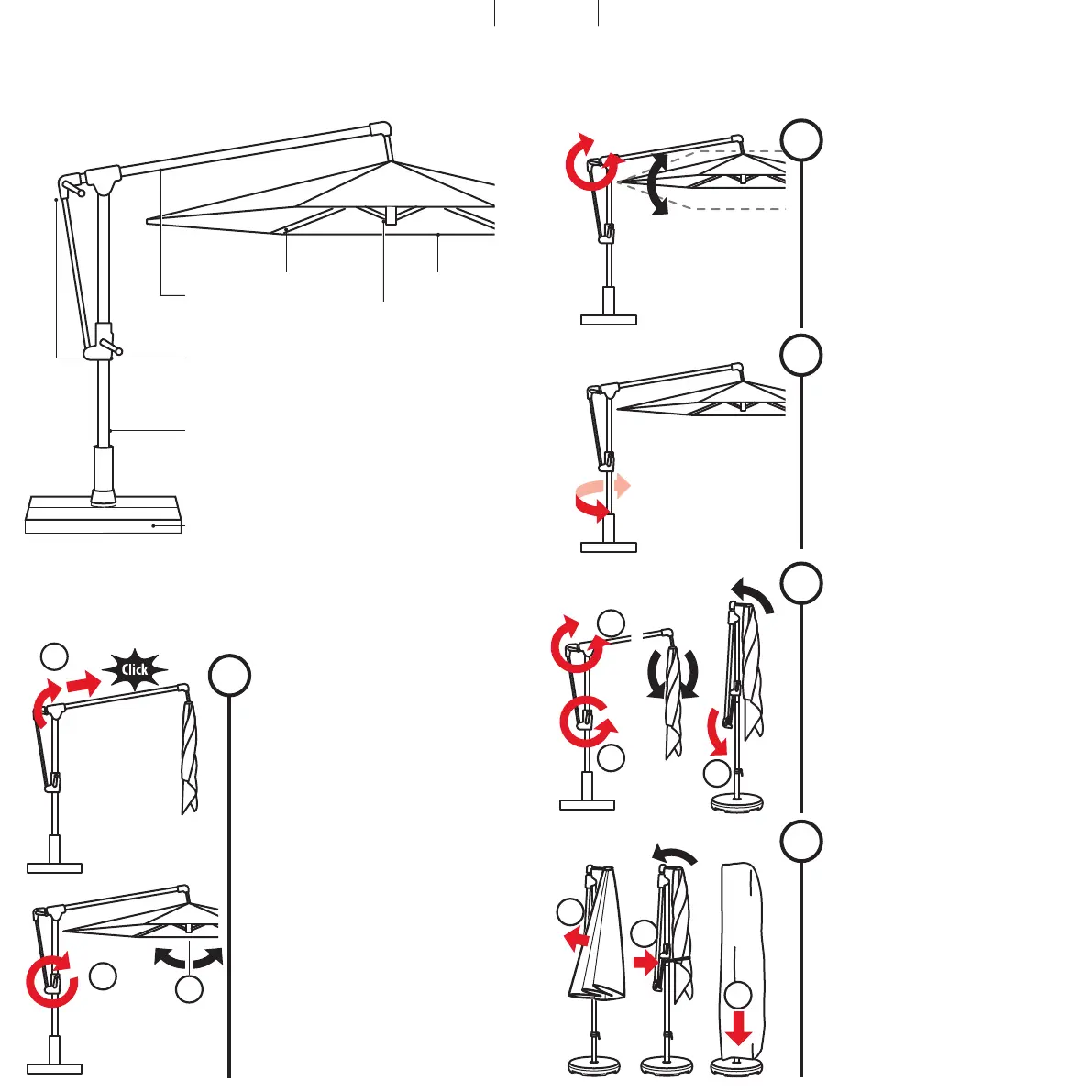 Click