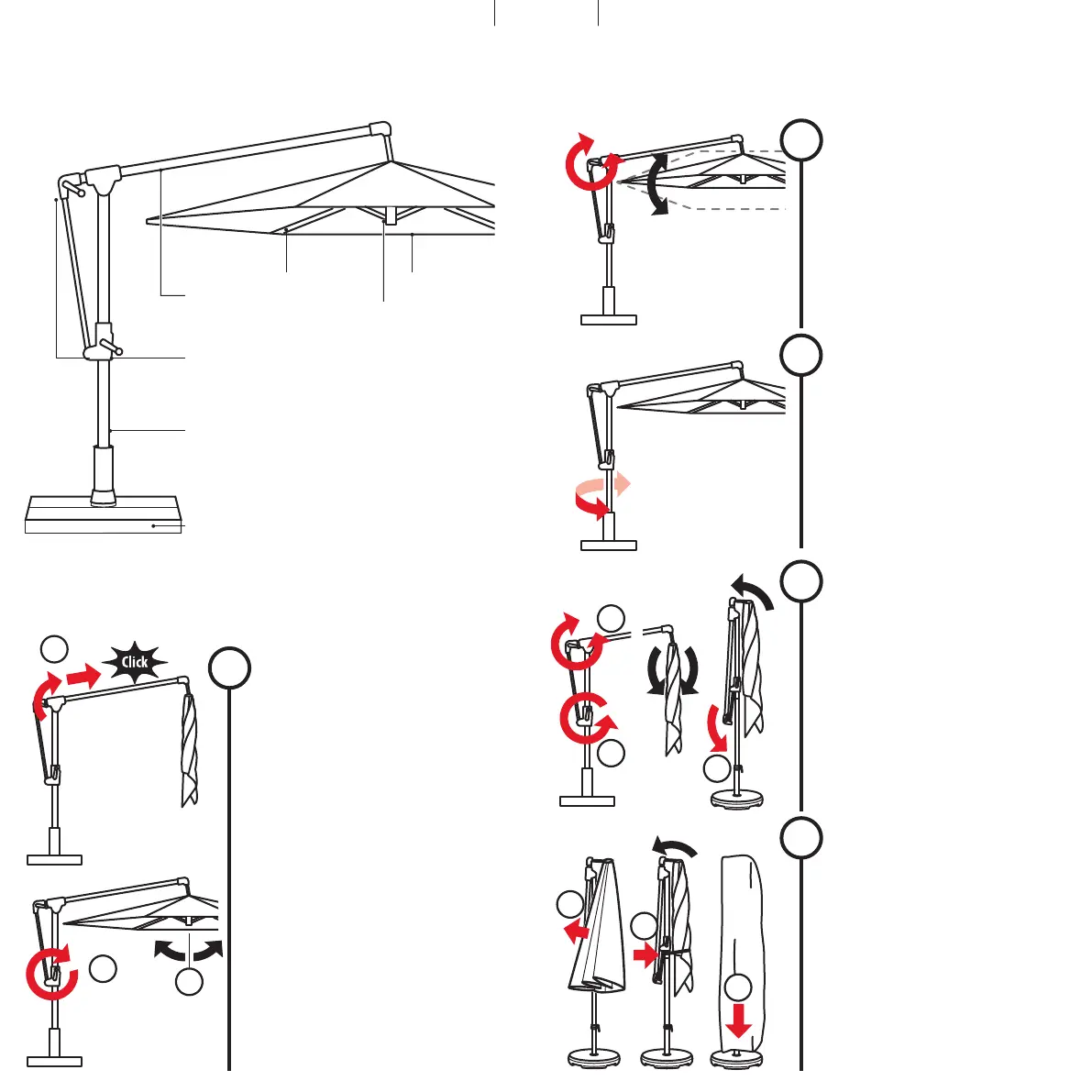 Click