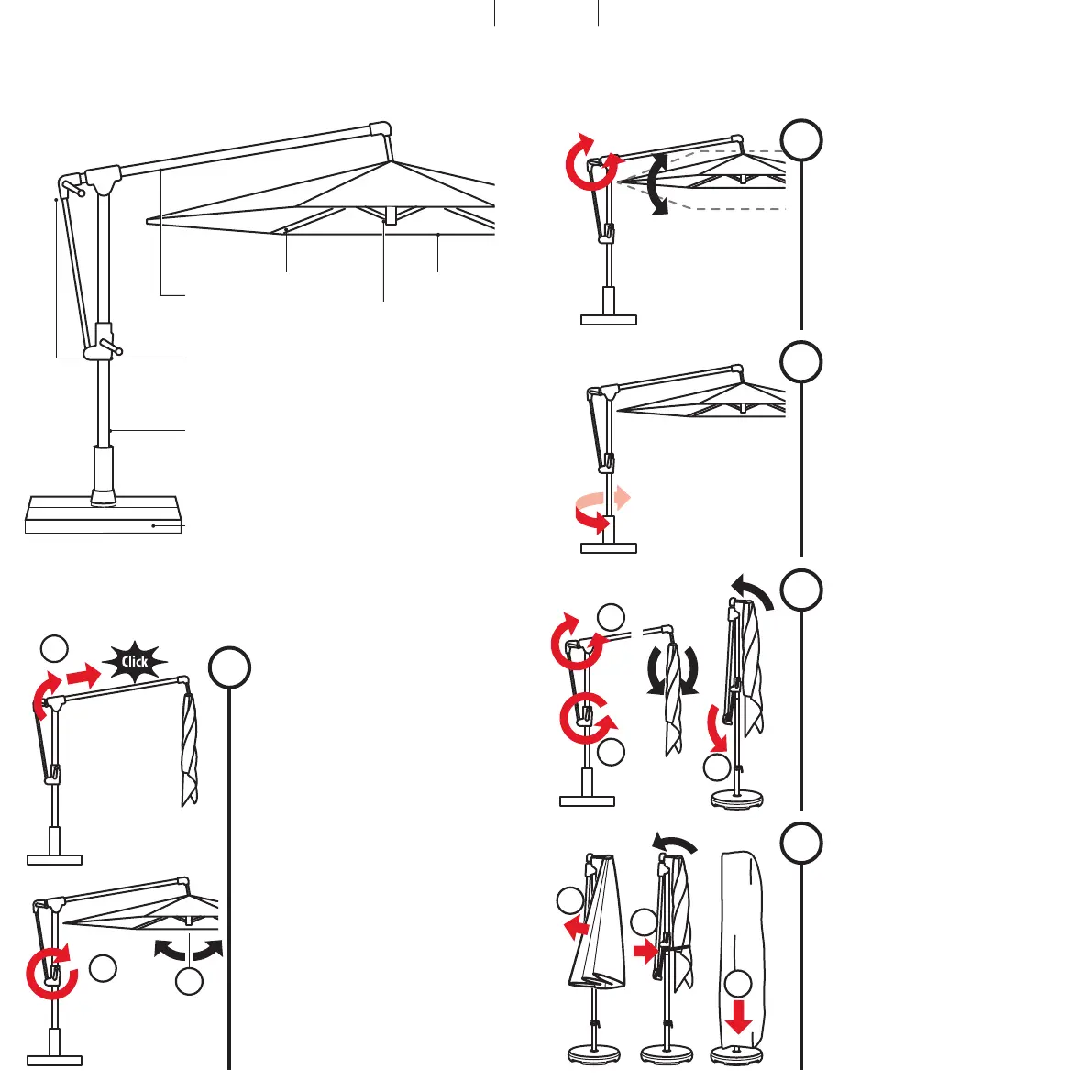 Click