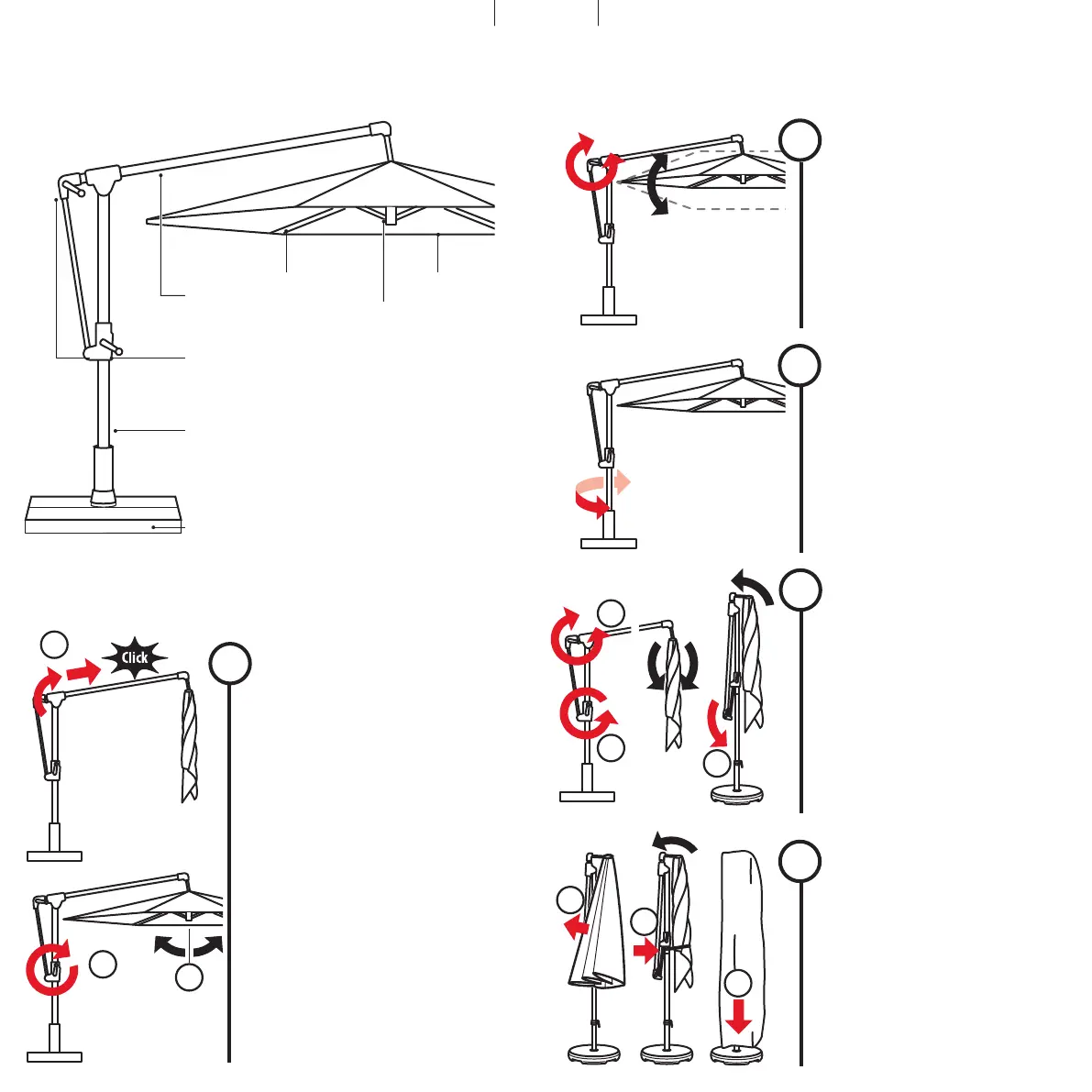 Click