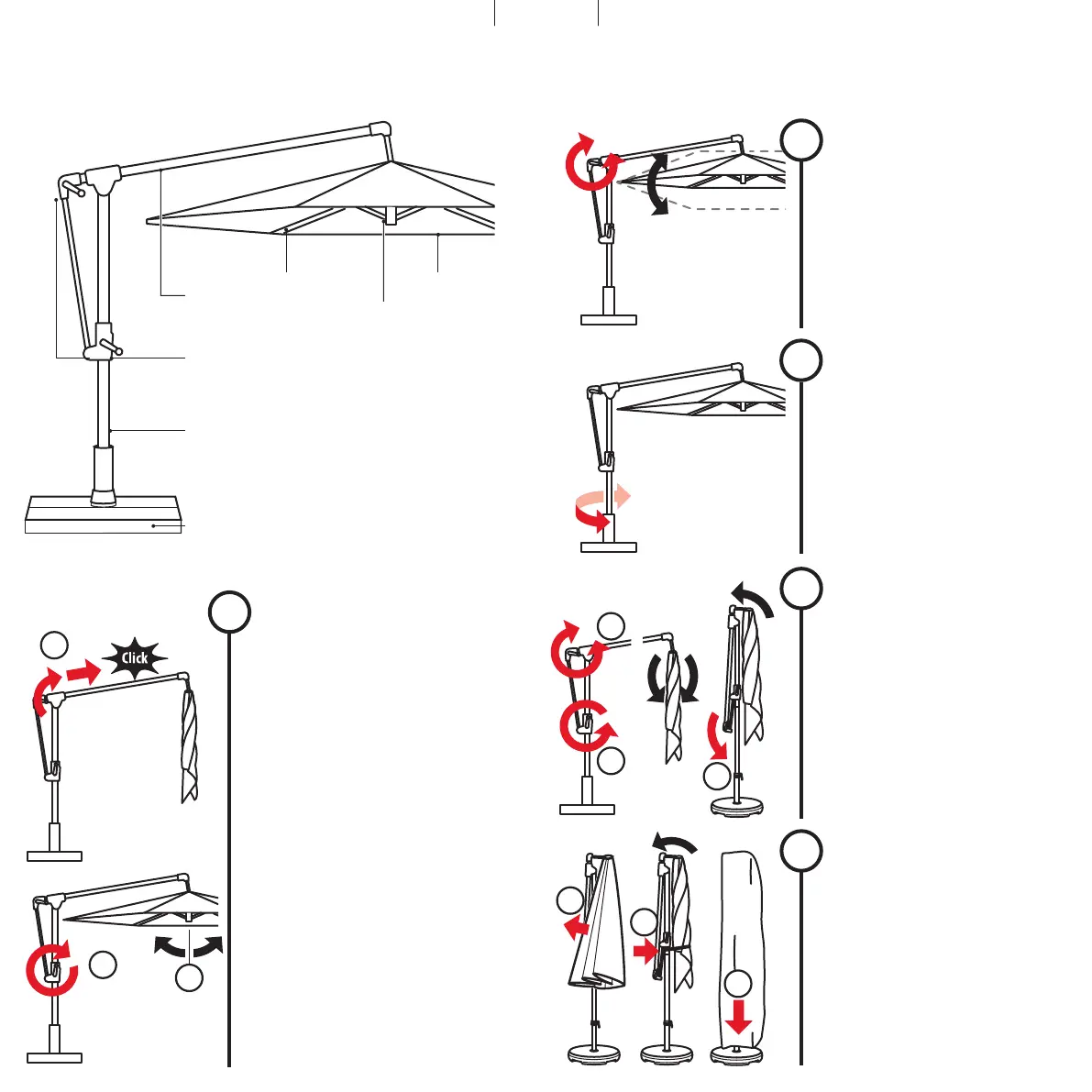 Click