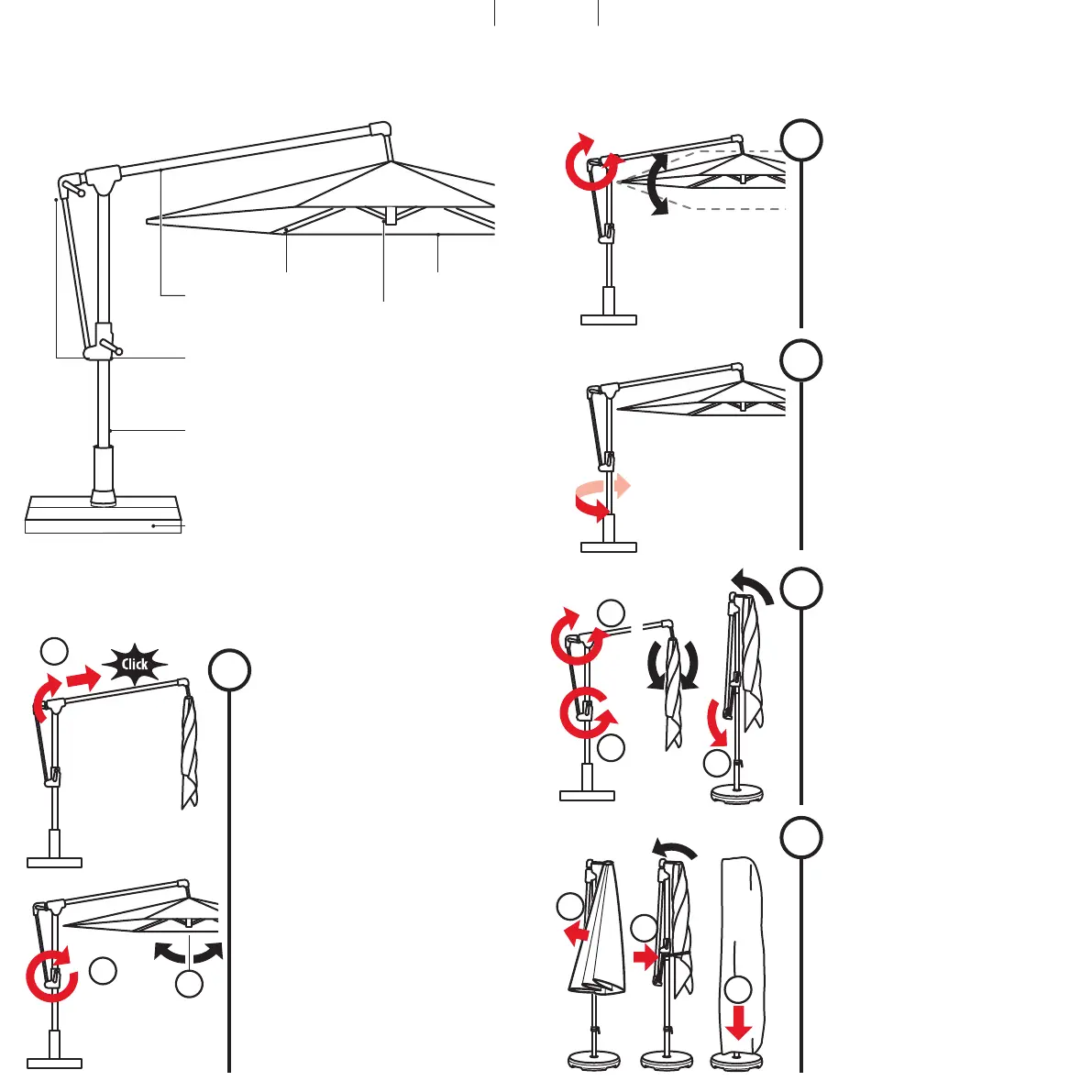 Click