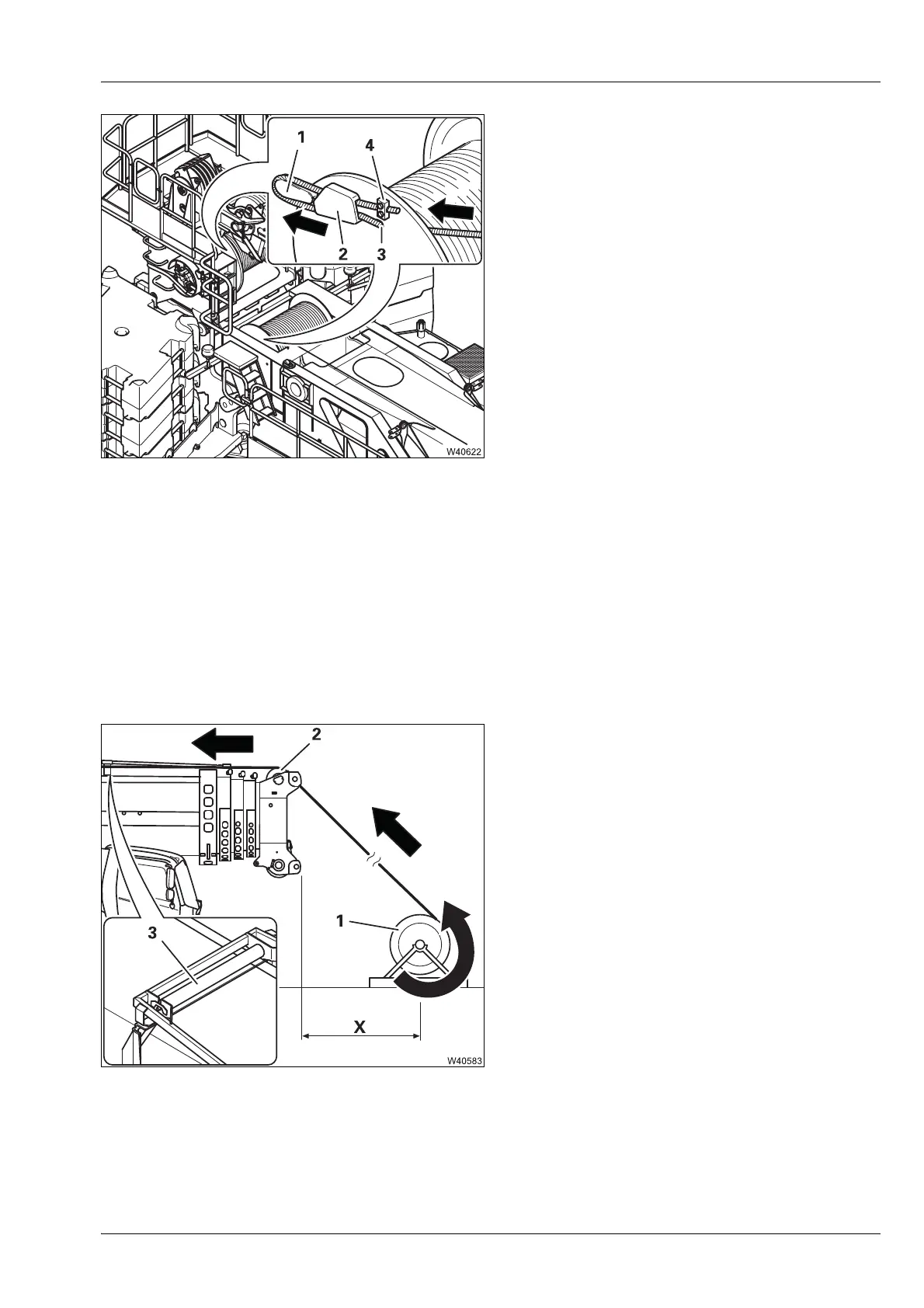 1
4
2
3
W40622

2
1
3
X
W40583