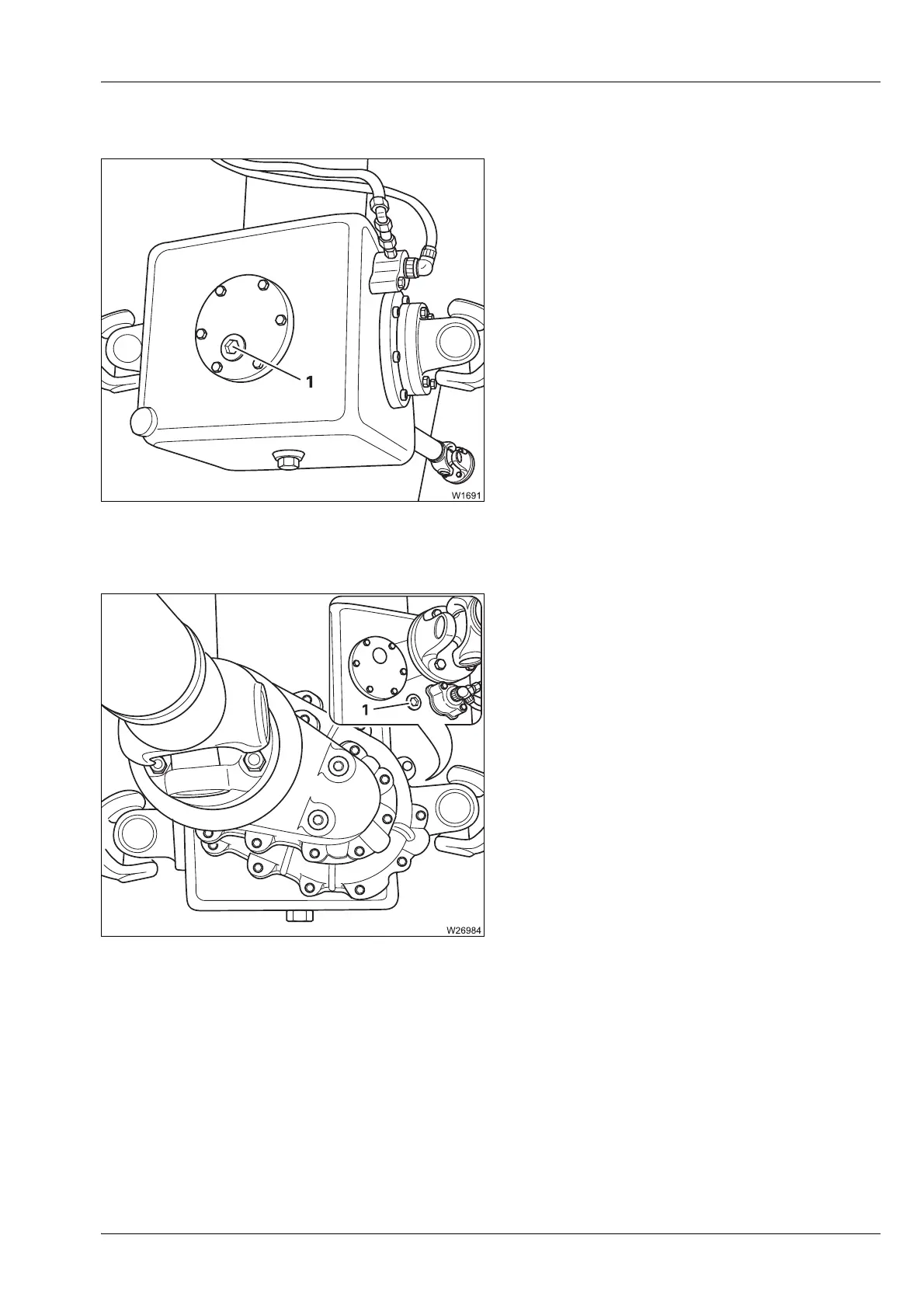 1

W1691

1

W26984