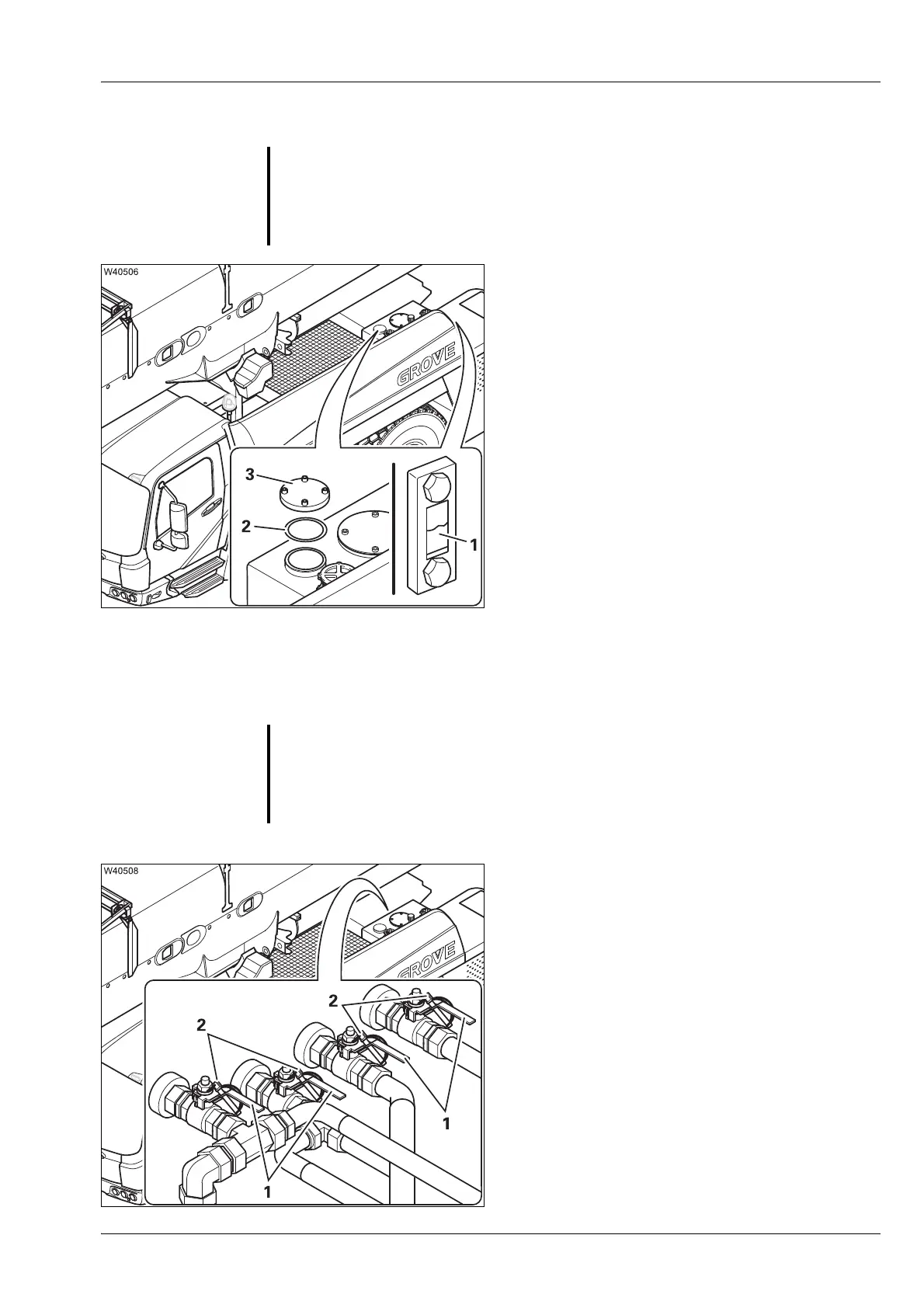 W40506

GROVE

3

2

1

W40508

GROVE

2

2

1

1