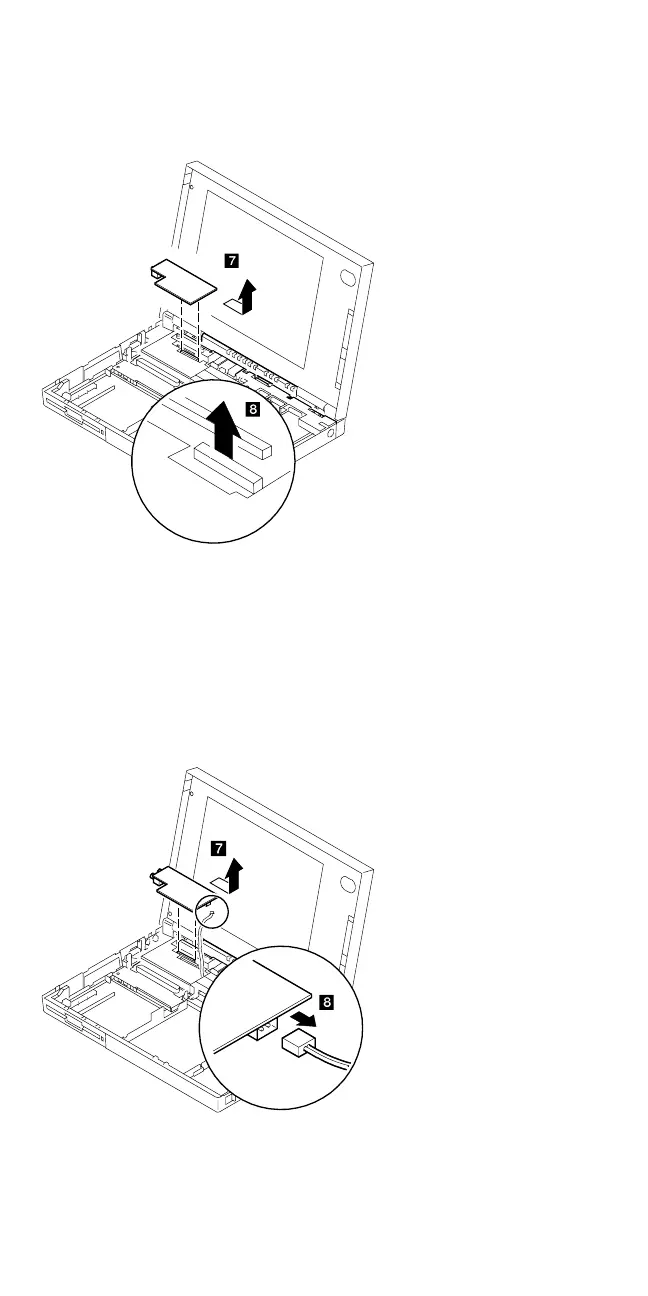 7

8

7

8