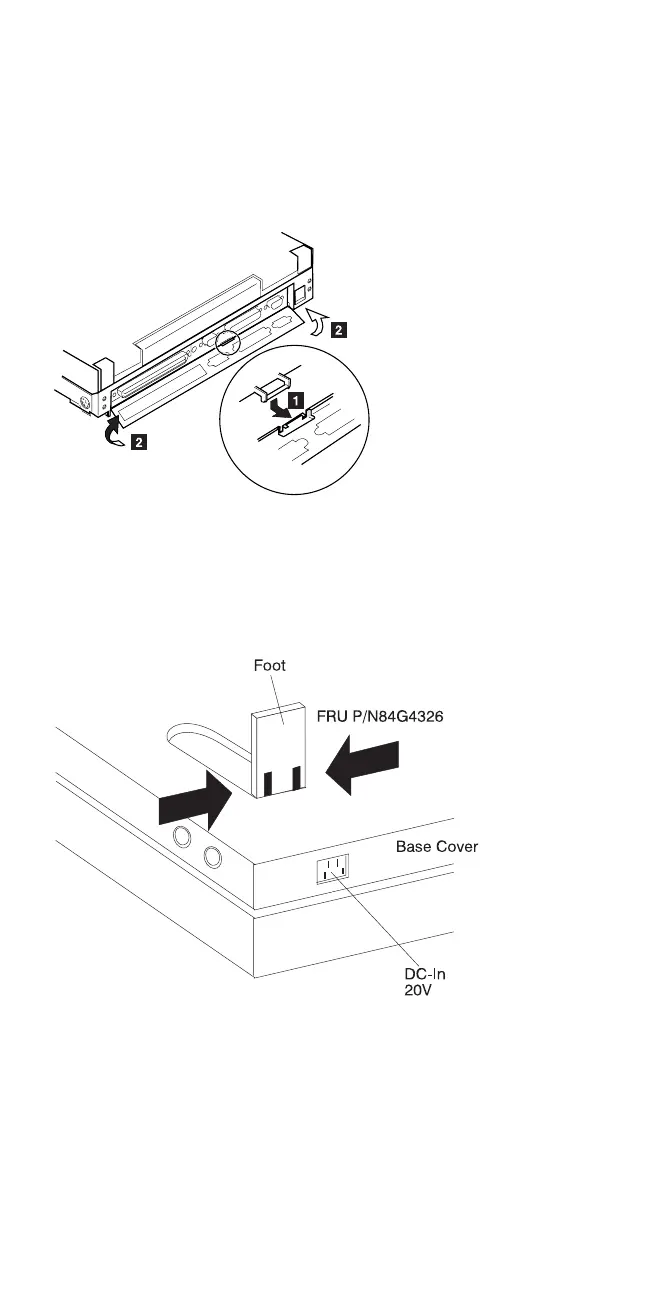 2

1

2

Foot

FRU P/N84G4326

Base Cover

DC-In
20V