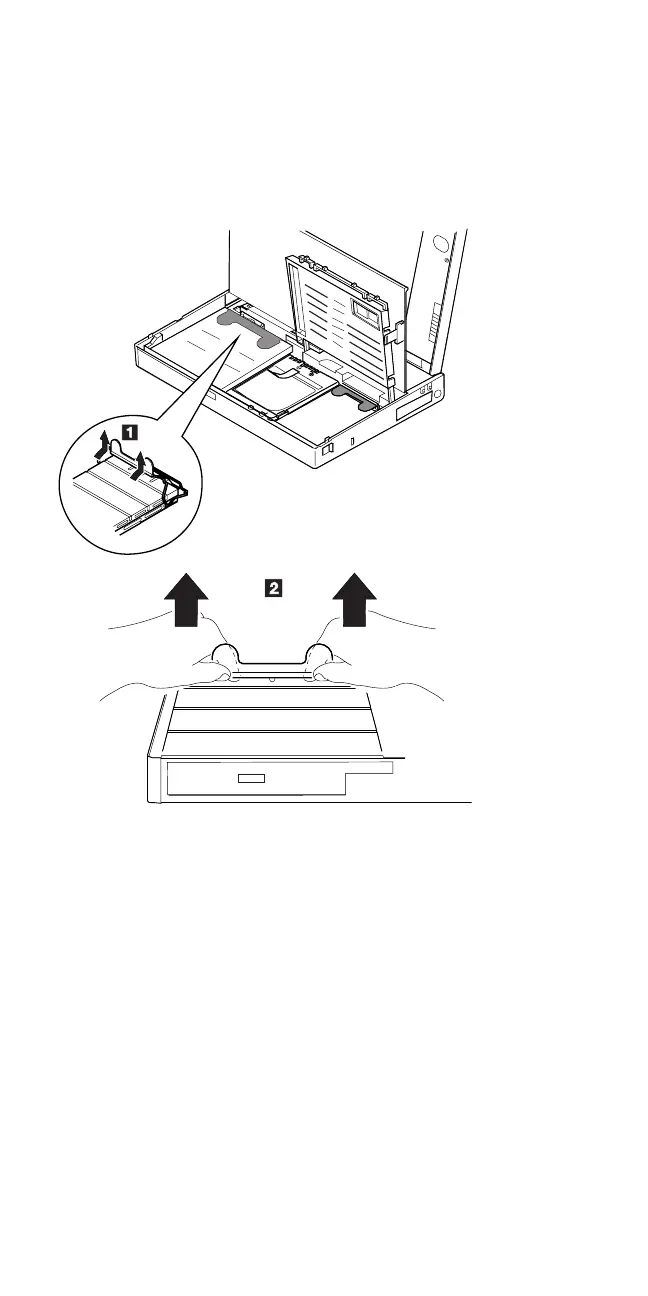 1

2