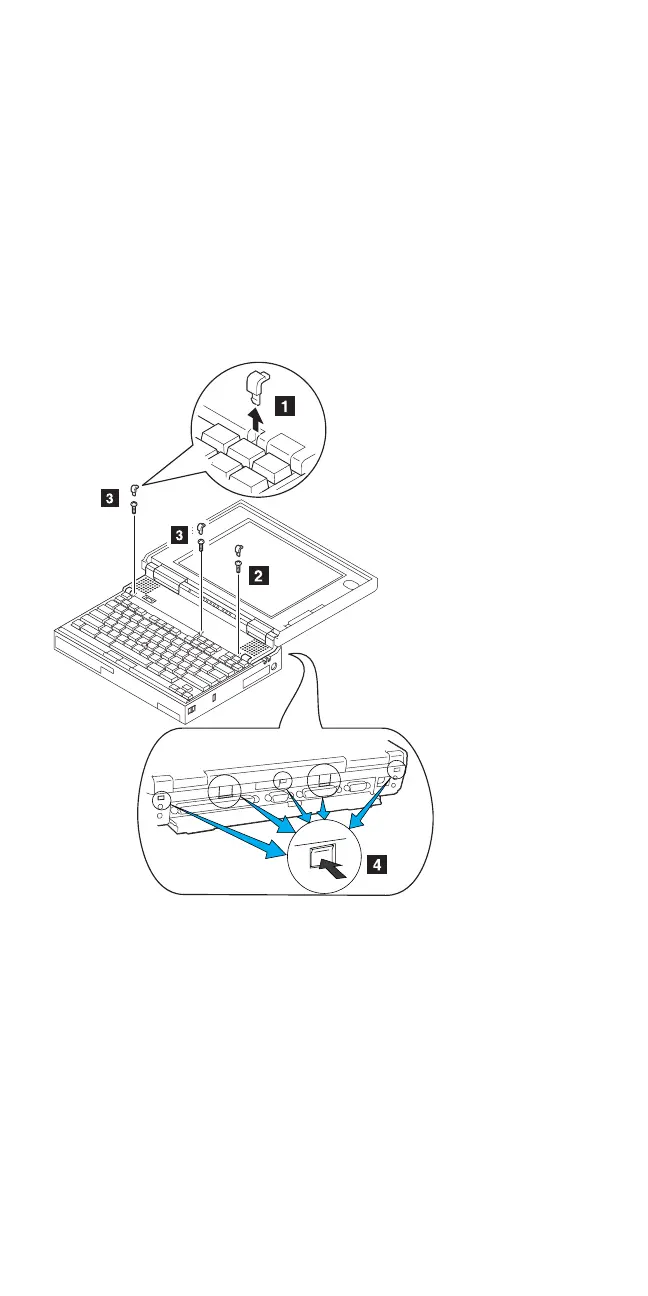 1
3
3
2
4