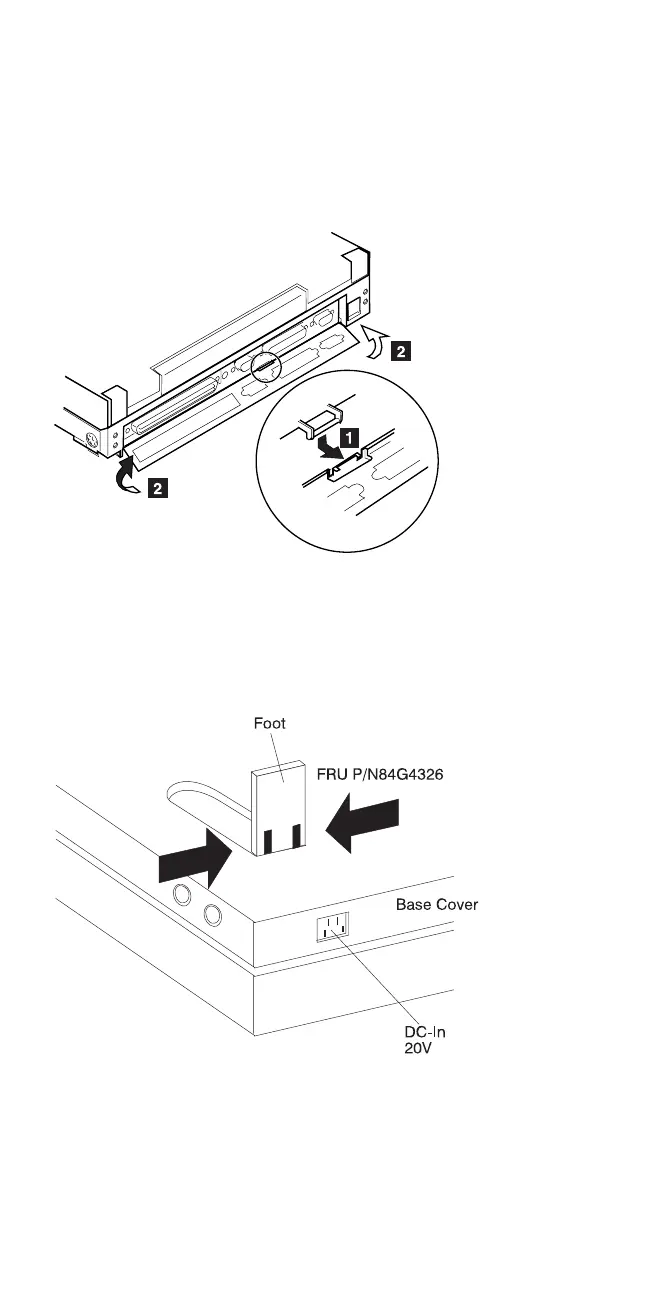 2

1

2

Foot

FRU P/N84G4326

Base Cover

DC-In
20V