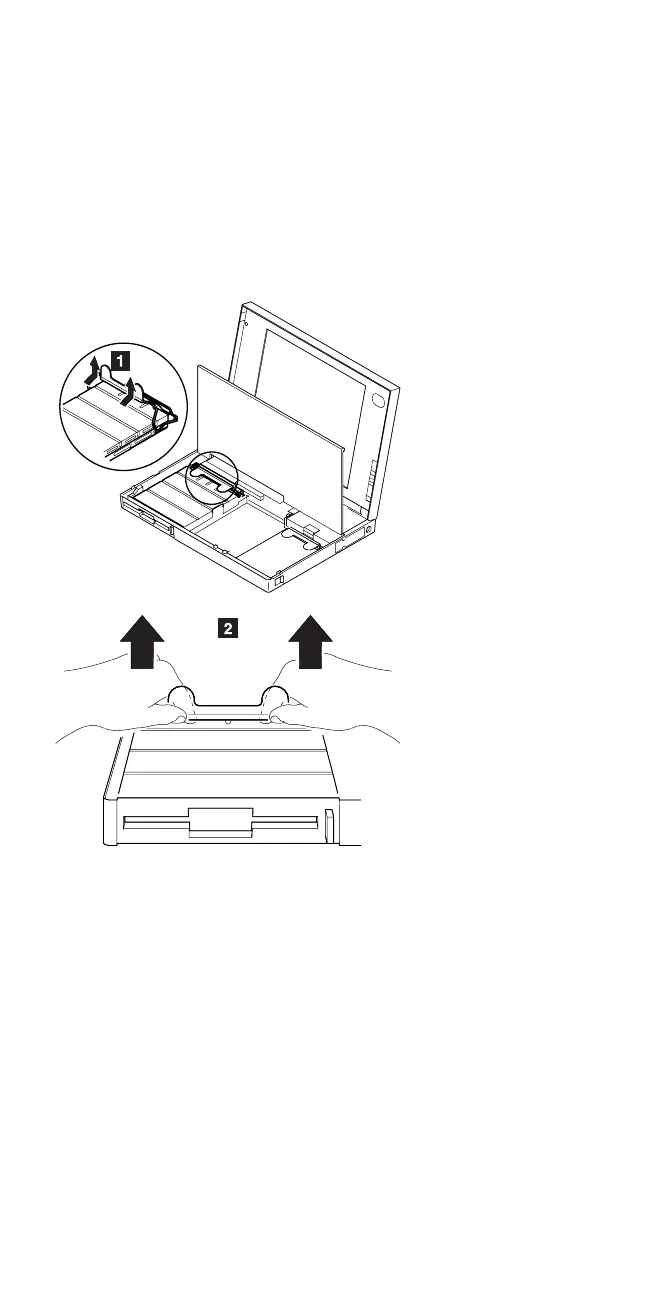 1

2