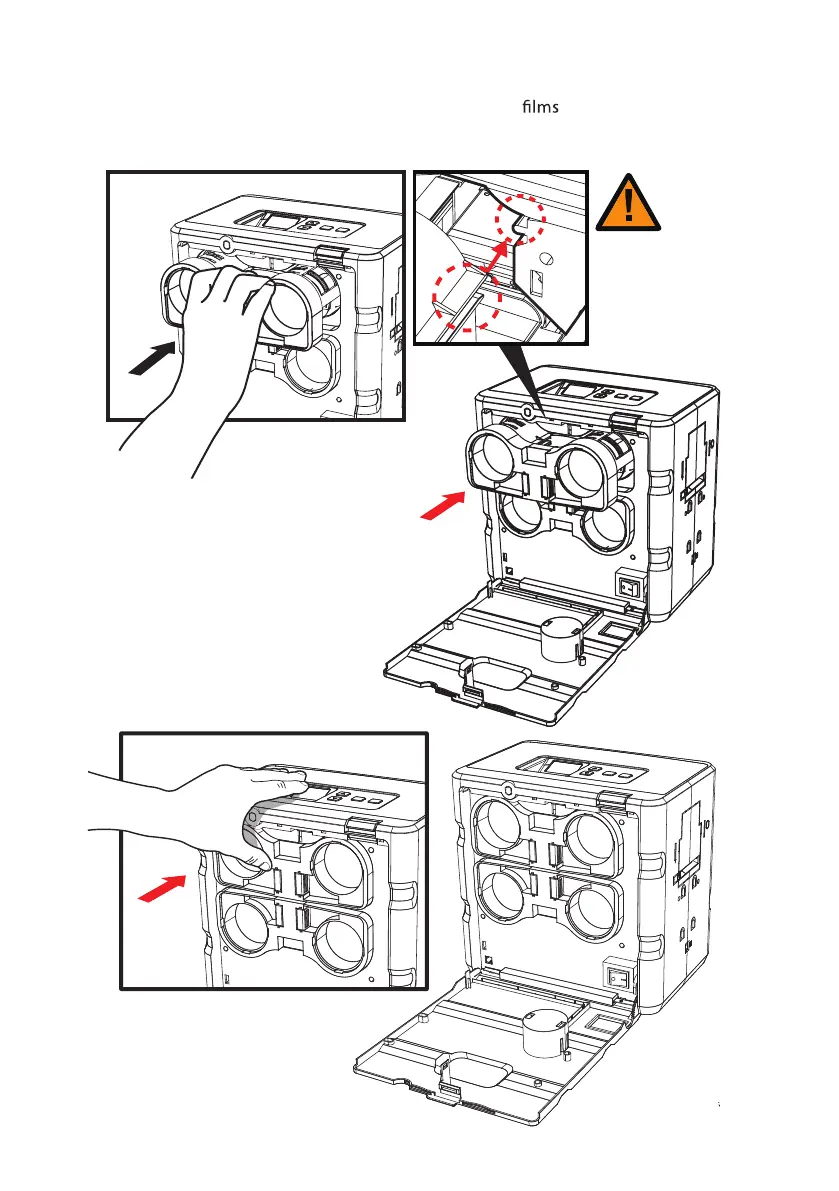 films