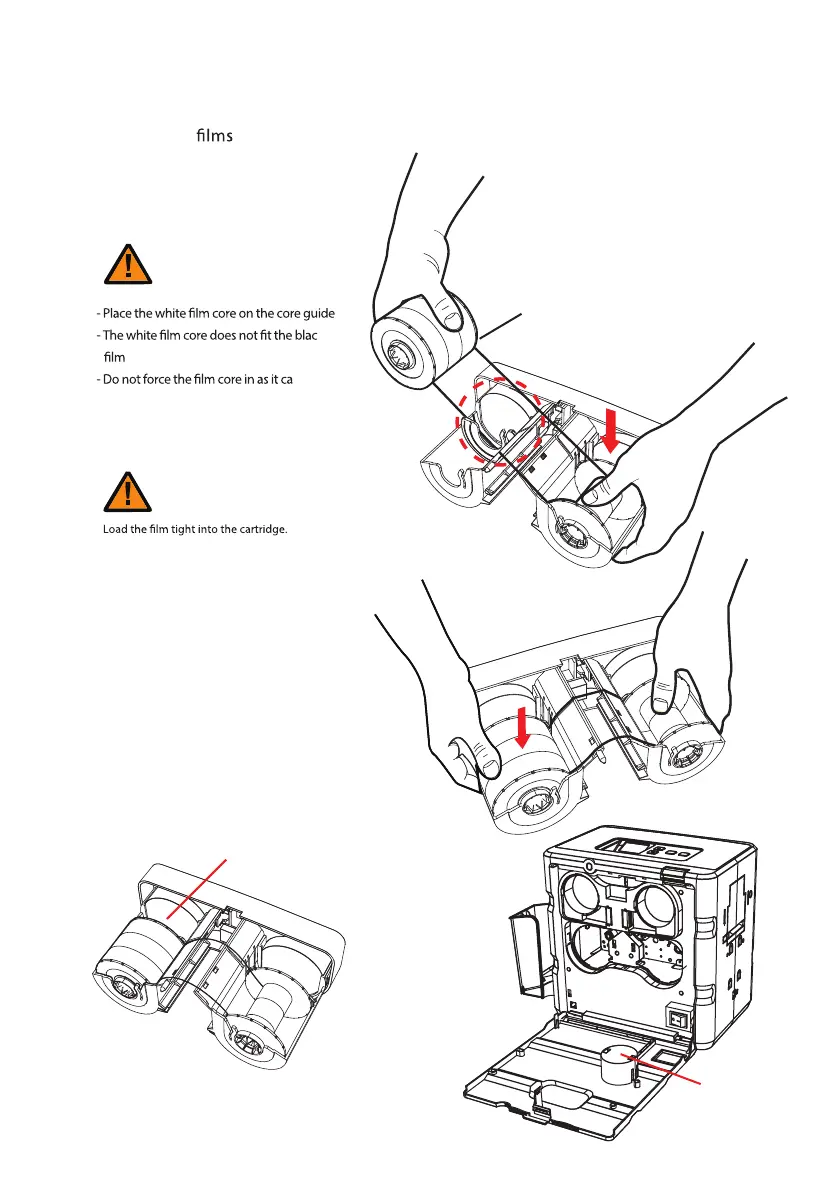 films

- Place the white film core on the core guide
- The white film core does not fit the blac film
- Do not force the film core in as it ca

Load the film tight into the cartridge.