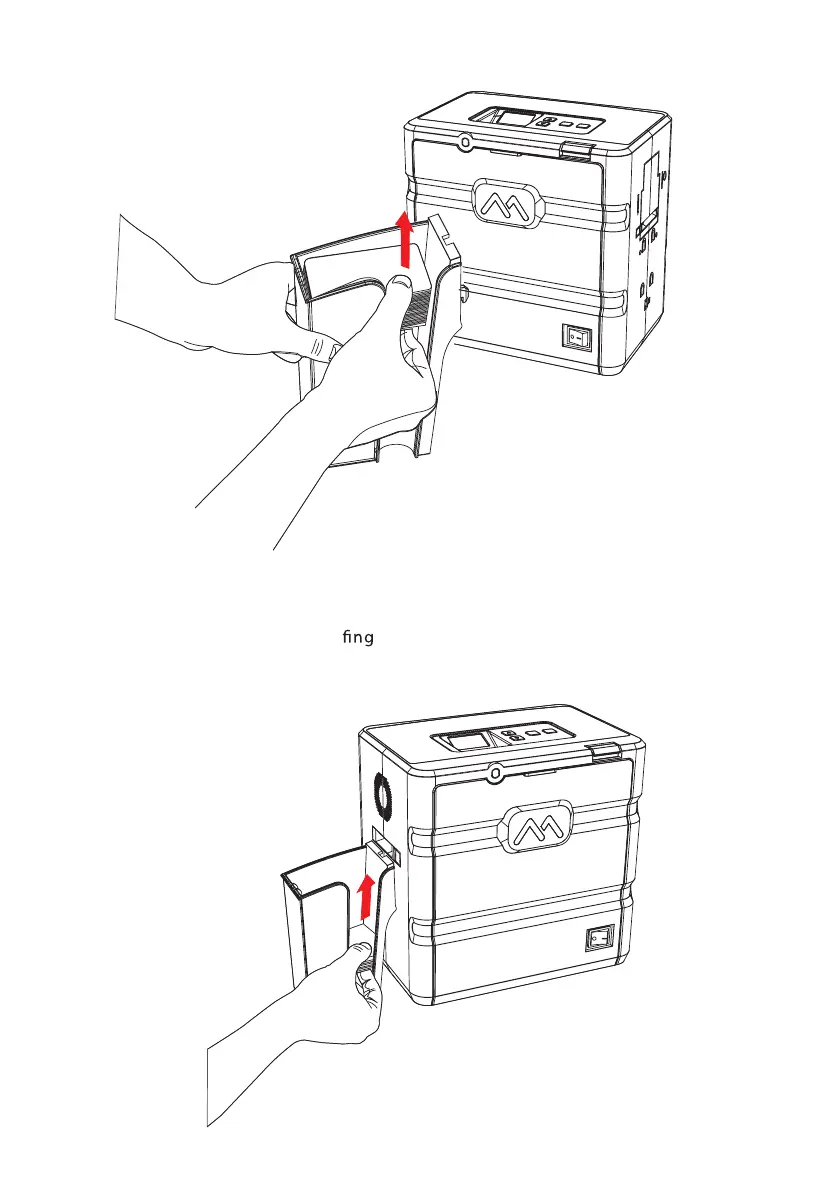 fing