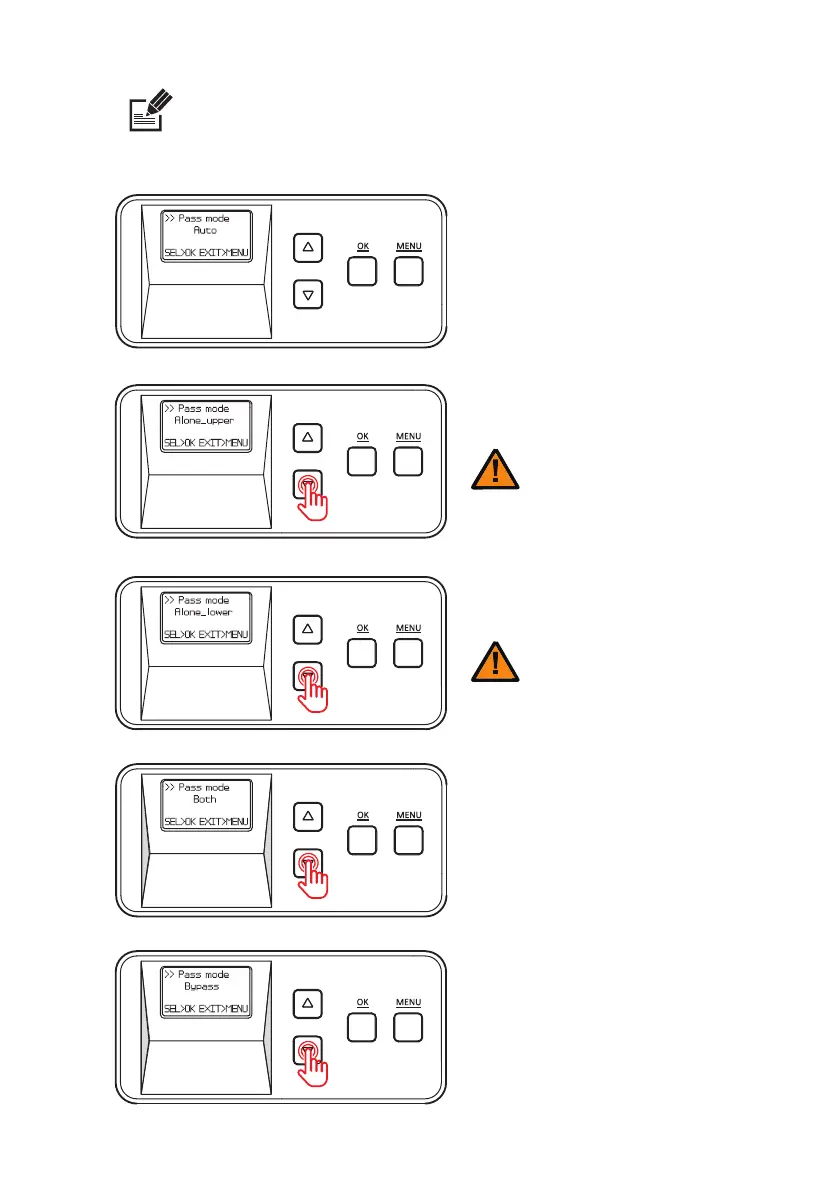 >> Pass mode
Auto
SEL>OK EXIT>MENU

OK MENU

>> Pass mode
Alone_upper
SEL>OK EXIT>MENU

OK MENU

>> Pass mode
Alone_lower
SEL>OK EXIT>MENU

OK MENU

>> Pass mode
Both
SEL>OK EXIT>MENU

OK MENU

>> Pass mode
Bypass
SEL>OK EXIT>MENU

OK MENU