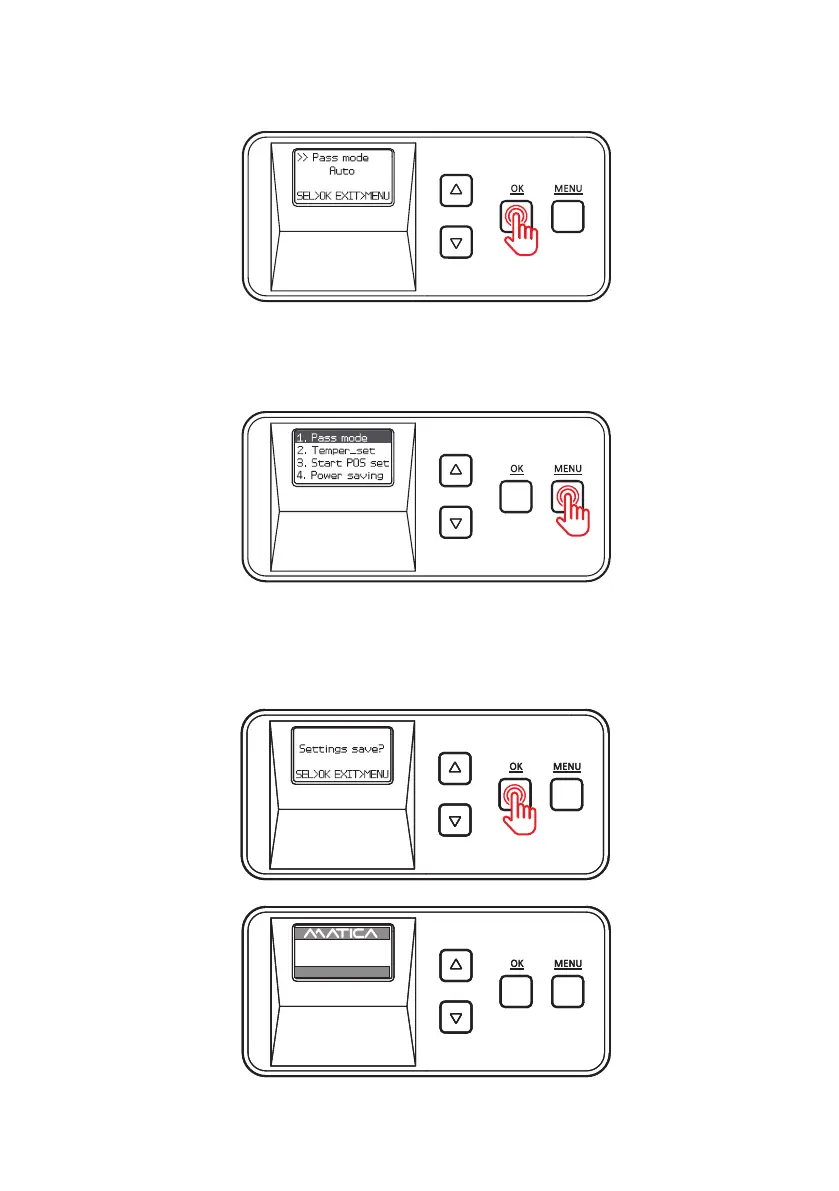 >> Pass mode
Auto

SEL>OK EXIT>MENU

OK

MENU

1. Pass mode
2. Temper_set
3. Start POS set
4. Power saving

OK

MENU

Settings save?

SEL>OK EXIT>MENU

OK

MENU

MATICA

OK

MENU