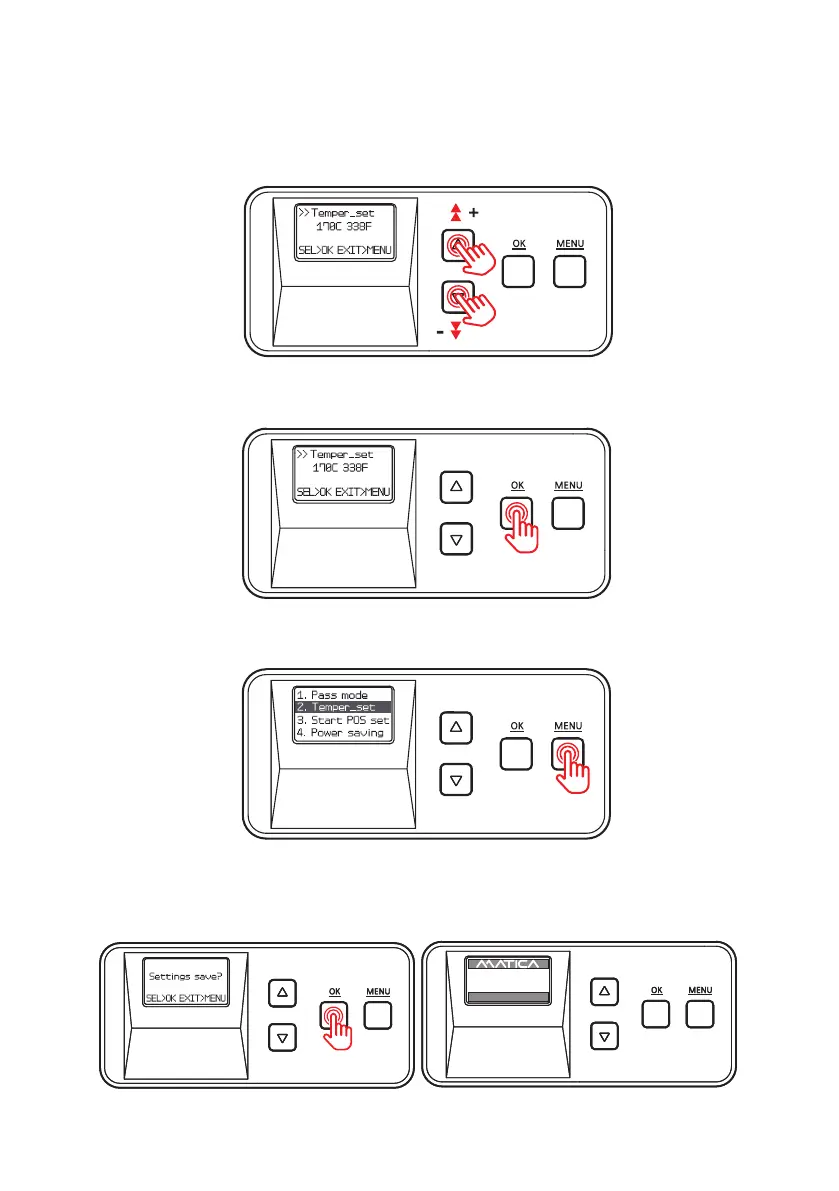 >>Temper_set
170C 338F
SEL>OK EXIT>MENU

+
OK
MENU
-

>>Temper_set
170C 338F
SEL>OK EXIT>MENU

OK
MENU

1. Pass mode
2. Temper_set
3. Start POS set
4. Power saving

OK
MENU

Settings save?
SEL>OK EXIT>MENU

OK
MENU

MATICA

OK
MENU