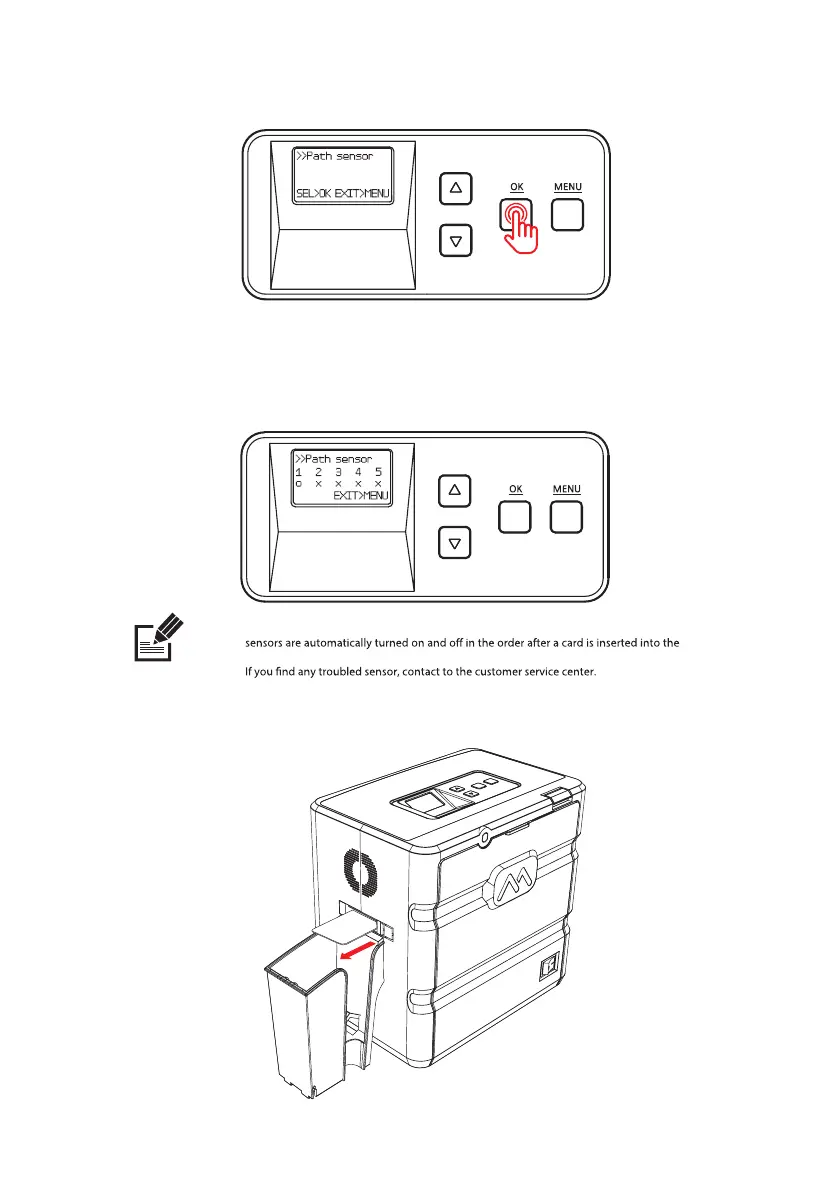 >>Path sensor

SEL>OK EXIT>MENU

OK

MENU

>>Path sensor
1 2 3 4 5
o x x x x
EXIT>MENU

OK

MENU

sensors are automatically turned on and off in the order after a card is inserted into the

If you find any troubled sensor, contact to the customer service center.