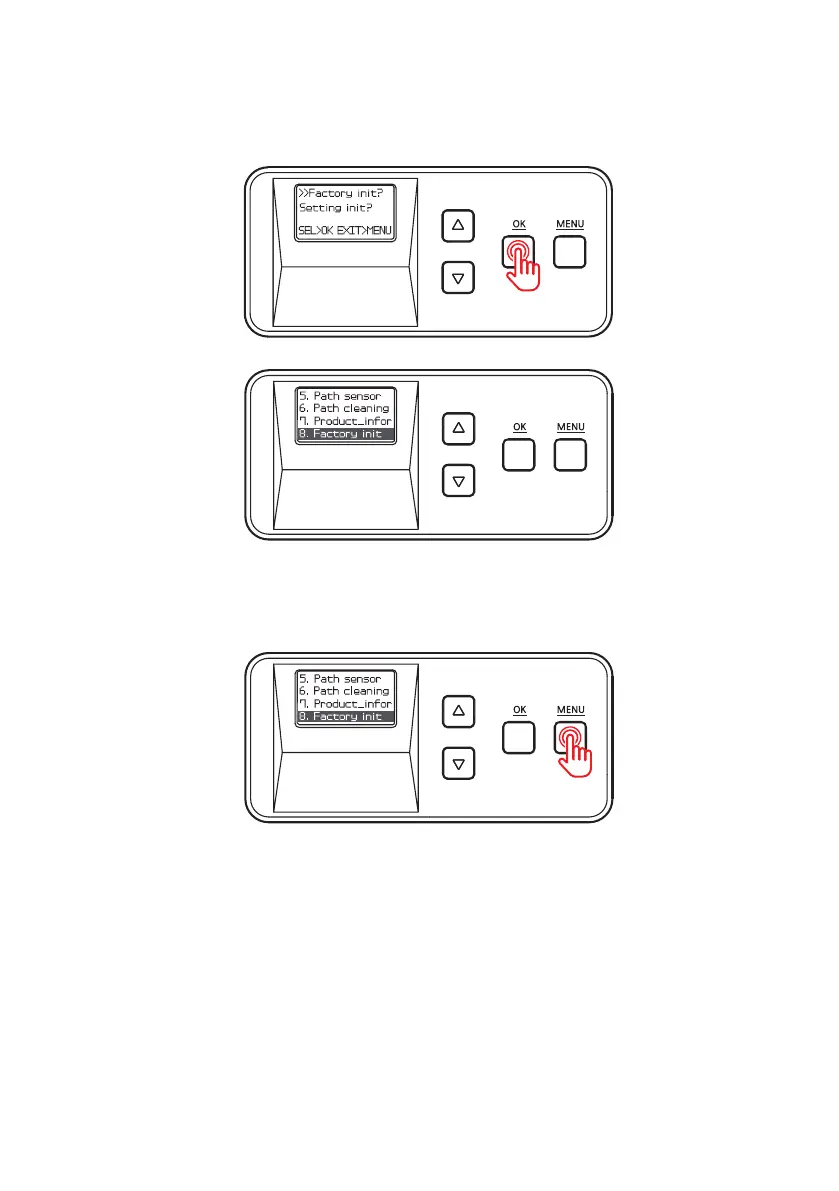 >>Factory init?
Setting init?

SEL>OK EXIT>MENU

OK

MENU

5. Path sensor
6. Path cleaning
7. Product_infor
8. Factory init

OK

MENU

5. Path sensor
6. Path cleaning
7. Product_infor
8. Factory init

OK

MENU