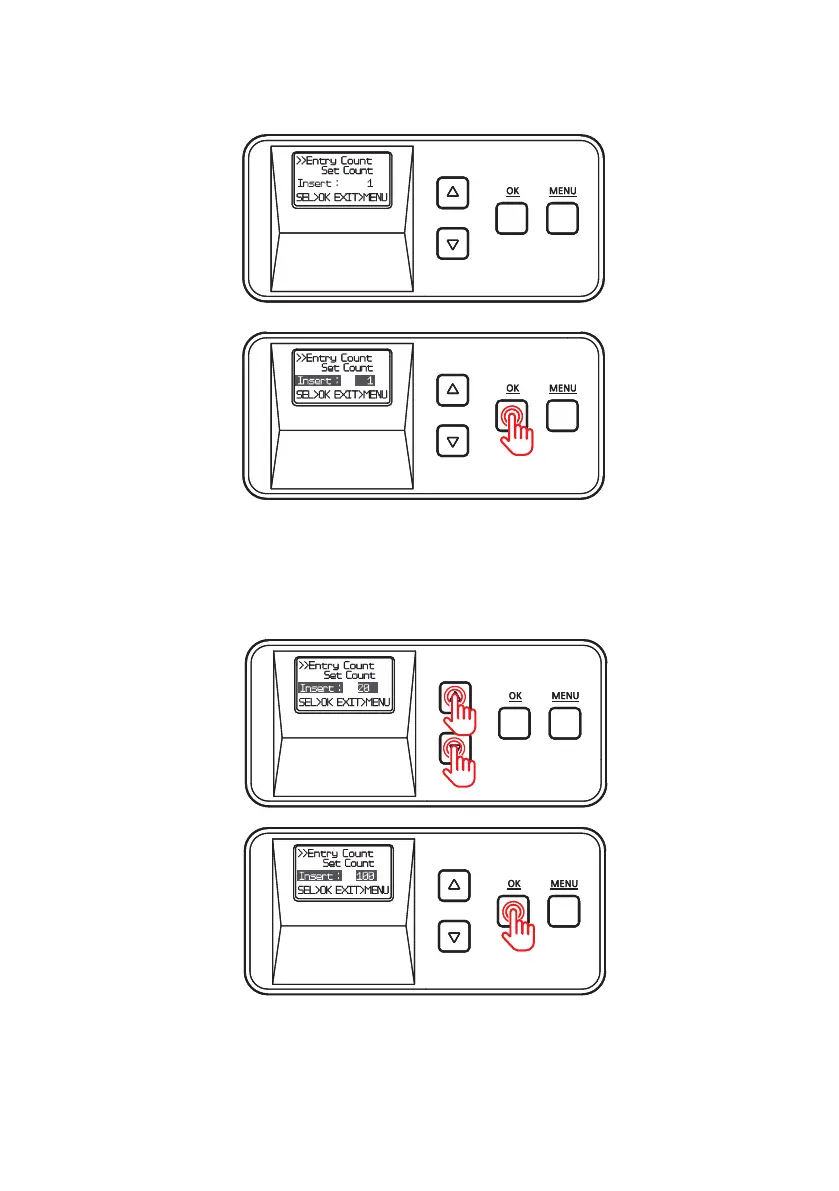 >>Entry Count
Set Count
Insert : 1
SEL>OK EXIT>MENU

OK MENU

>>Entry Count
Set Count
Insert : 1
SEL>OK EXIT>MENU

OK MENU

>>Entry Count
Set Count
Insert : 20
SEL>OK EXIT>MENU

OK MENU

>>Entry Count
Set Count
Insert : 100
SEL>OK EXIT>MENU

OK MENU